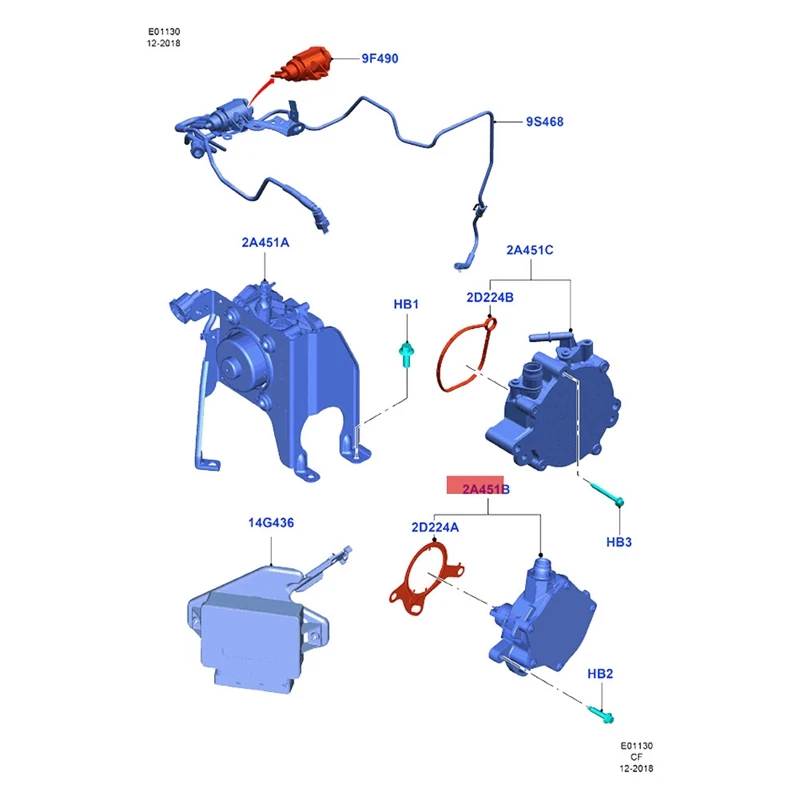 E01130
12-2018

9F490

9S468

2A451A

2A451C

2D224B

HB1

2A451B

HB3

14G436

2D224A

HB2

E01130
CF
12-2018