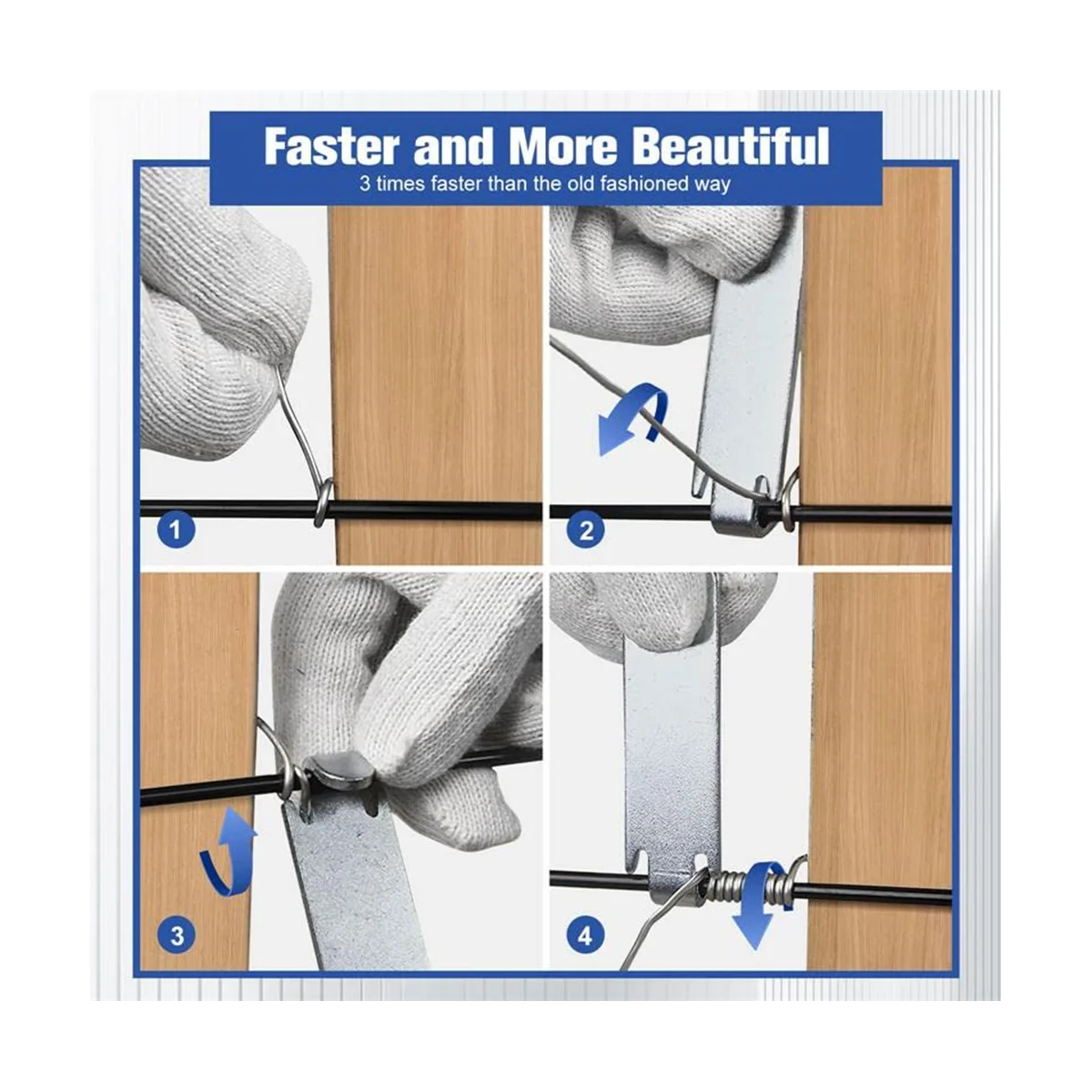 Faster and More Beautiful
3 times faster than the old fashioned way

1

2

3

4