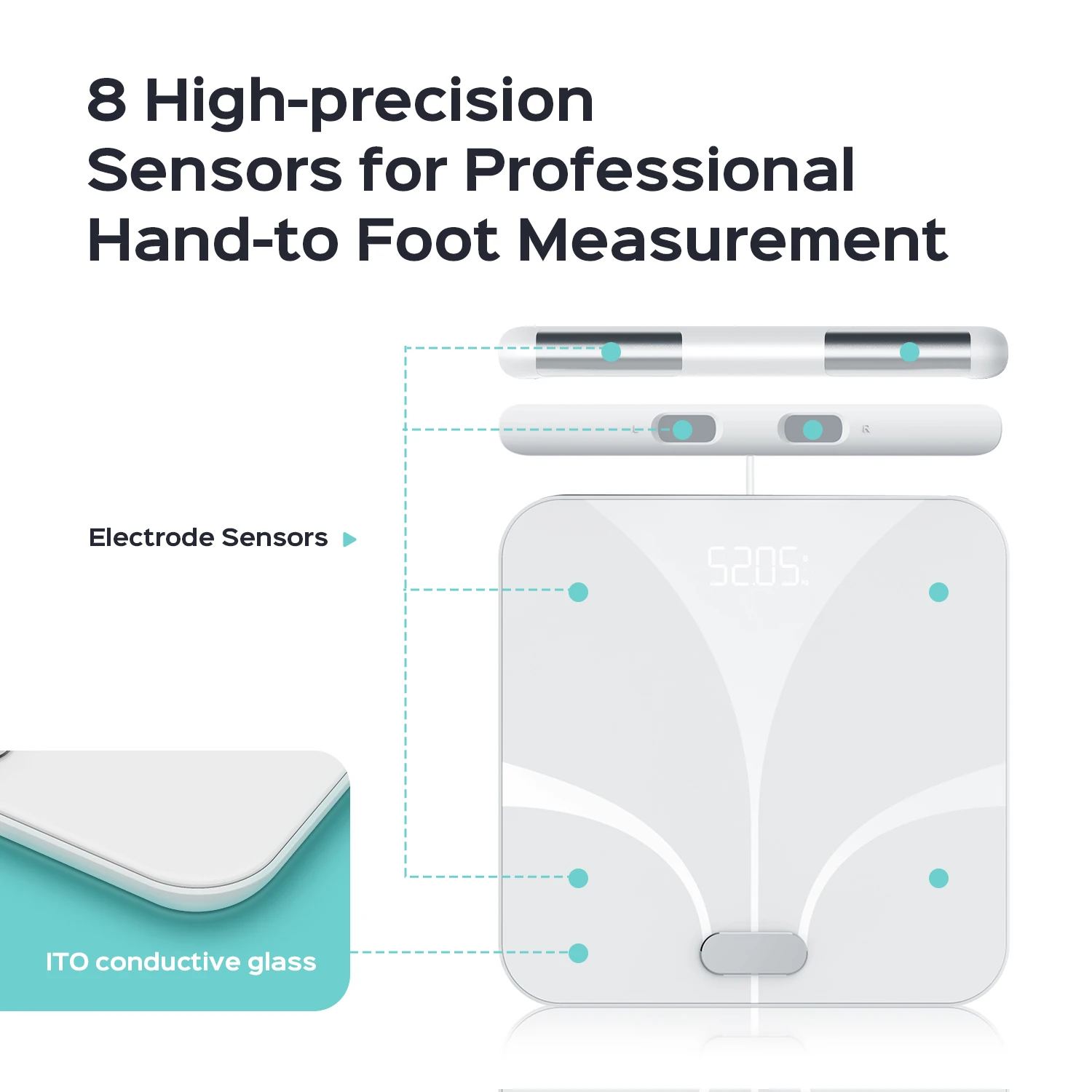 8 High-precision Sensors for Professional Hand-to Foot Measurement

L R

Electrode Sensors

52.05

ITO conductive glass