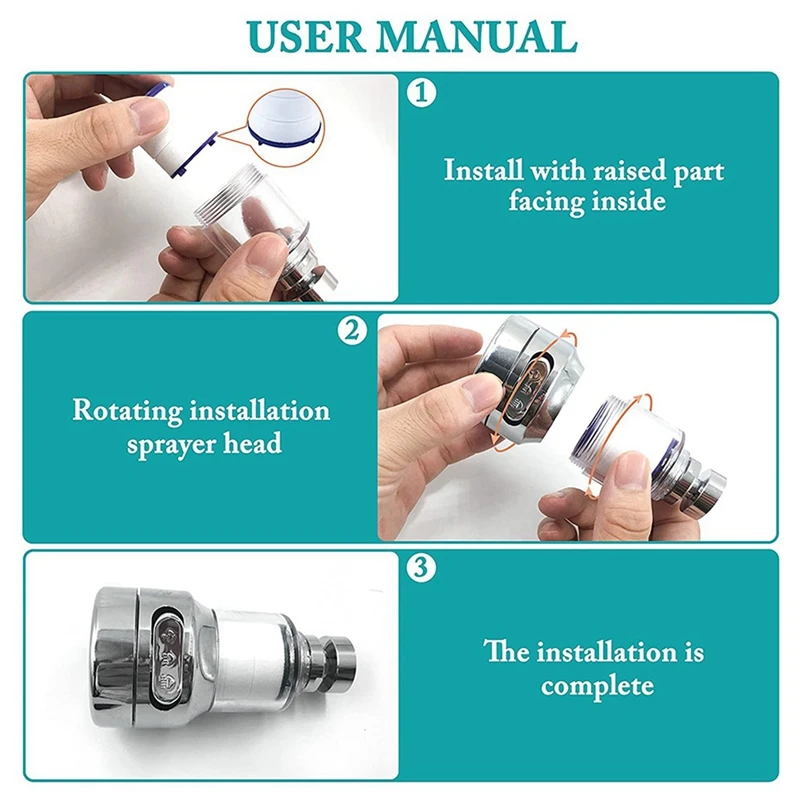 USER MANUAL

1

Install with raised part facing inside

2

Rotating installation sprayer head

3

The installation is complete