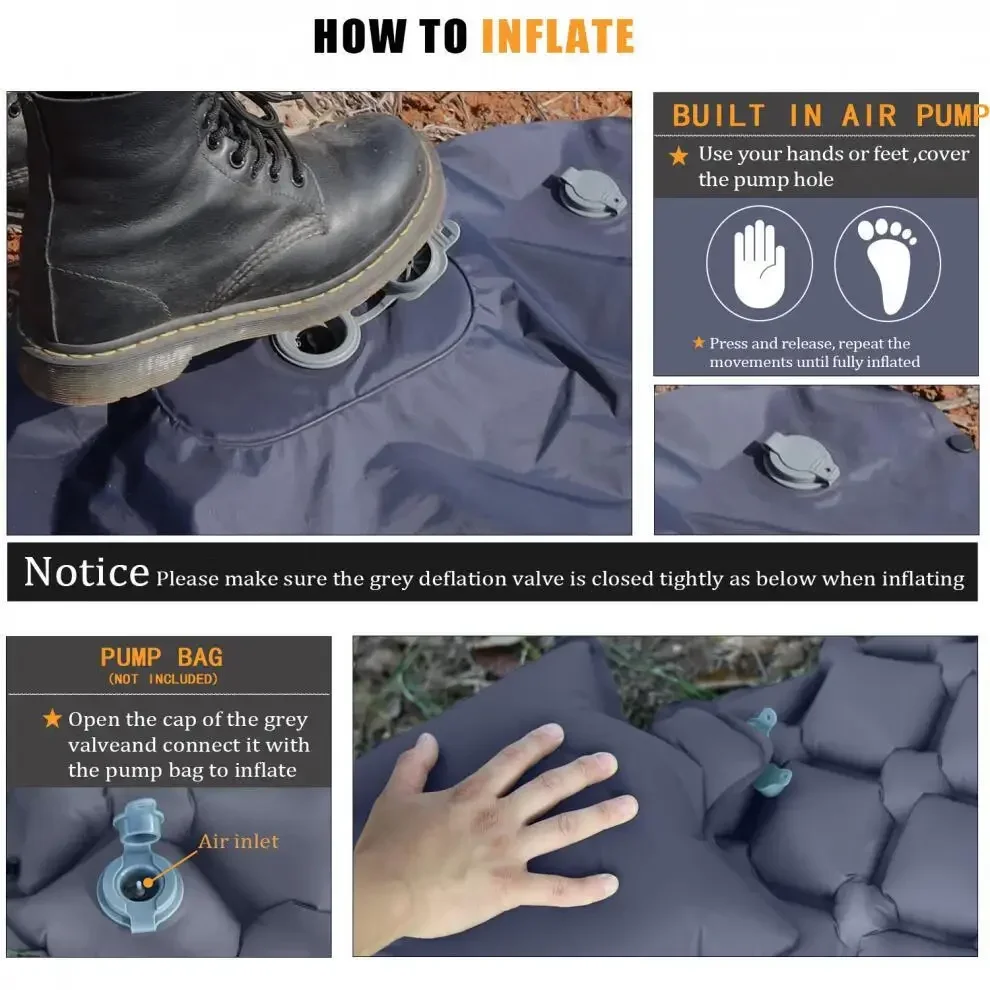 HOW TO INFLATE

BUILT IN AIR PUMP

★ Use your hands or feet ,cover the pump hole

★ Press and release, repeat the movements until fully inflated

Notice Please make sure the grey deflation valve is closed tightly as below when inflating

PUMP BAG
(NOT INCLUDED)

★ Open the cap of the grey valveand connect it with the pump bag to inflate

Air inlet