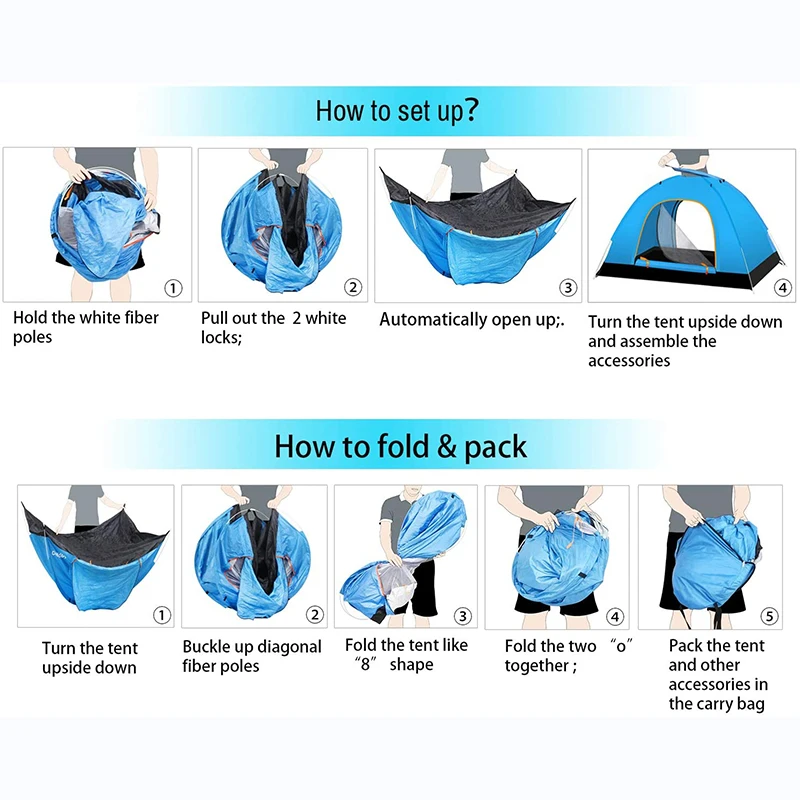 How to set up?

①
Hold the white fiber poles

②
Pull out the 2 white locks;

③
Automatically open up;.

④
Turn the tent upside down and assemble the accessories

How to fold & pack

①
Turn the tent upside down

②
Buckle up diagonal fiber poles

③
Fold the tent like "8" shape

④
Fold the two "o" together ;

⑤
Pack the tent and other accessories in the carry bag