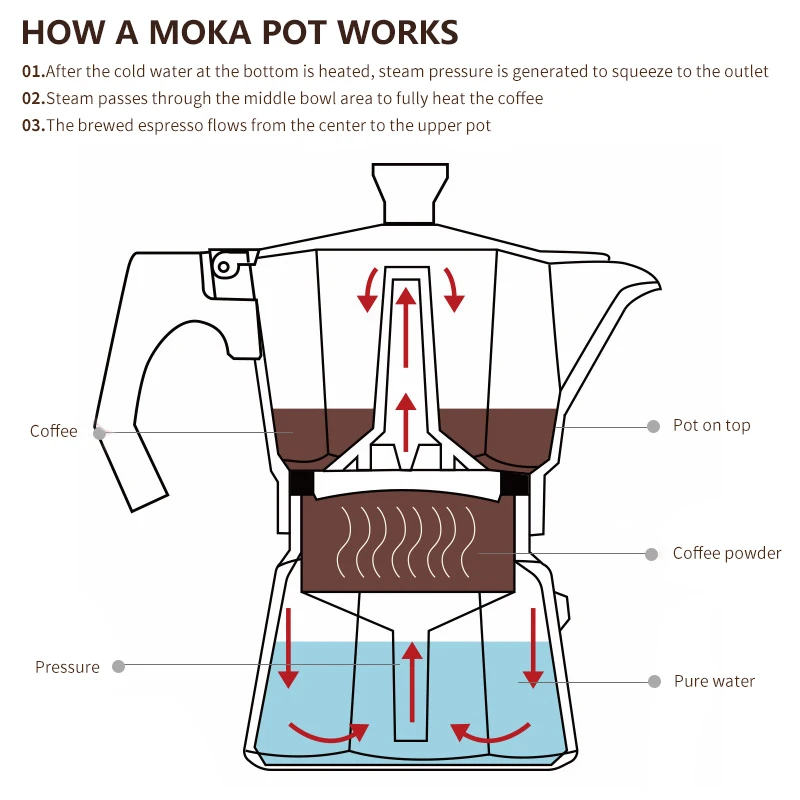 HOW A MOKA POT WORKS

01.After the cold water at the bottom is heated, steam pressure is generated to squeeze to the outlet

02.Steam passes through the middle bowl area to fully heat the coffee

03.The brewed espresso flows from the center to the upper pot

Coffee

Pot on top

Coffee powder

Pressure

Pure water