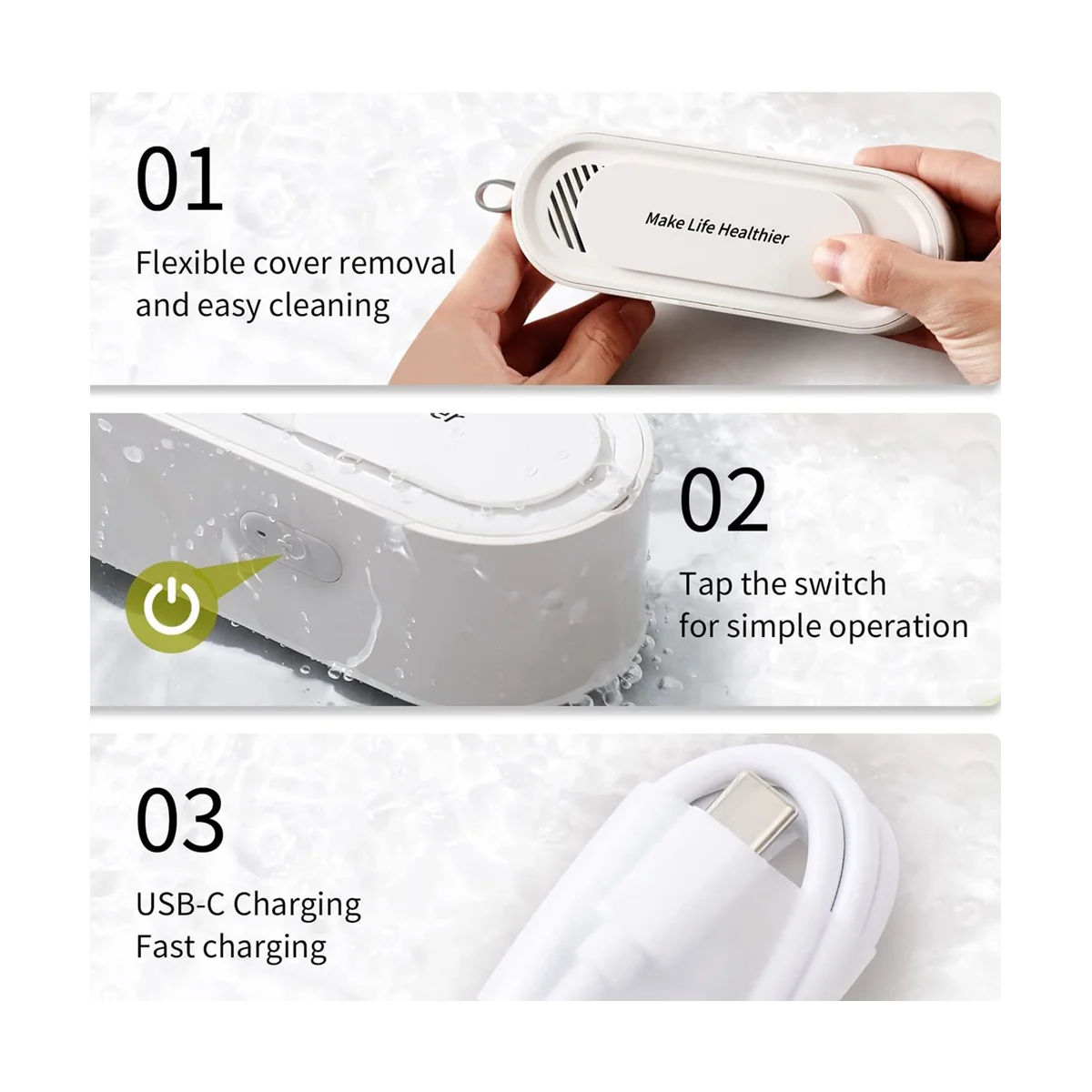 01

Flexible cover removal and easy cleaning

Make Life Healthier

02

Tap the switch for simple operation

03

USB-C Charging
Fast charging