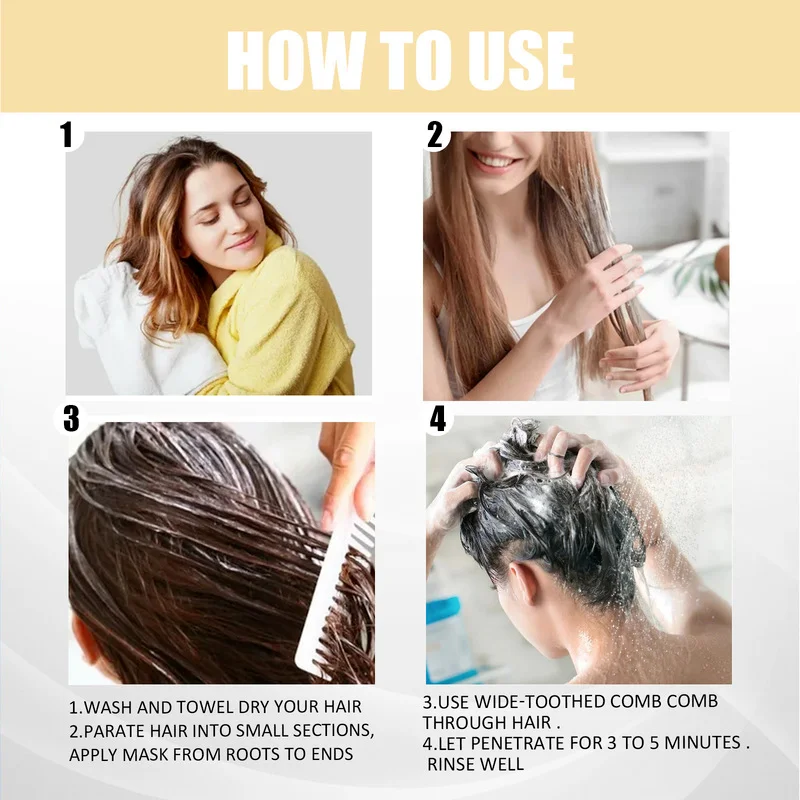 HOW TO USE

1

2

3

4

1.WASH AND TOWEL DRY YOUR HAIR
2.PARATE HAIR INTO SMALL SECTIONS, APPLY MASK FROM ROOTS TO ENDS

3.USE WIDE-TOOTHED COMB COMB THROUGH HAIR .
4.LET PENETRATE FOR 3 TO 5 MINUTES . RINSE WELL