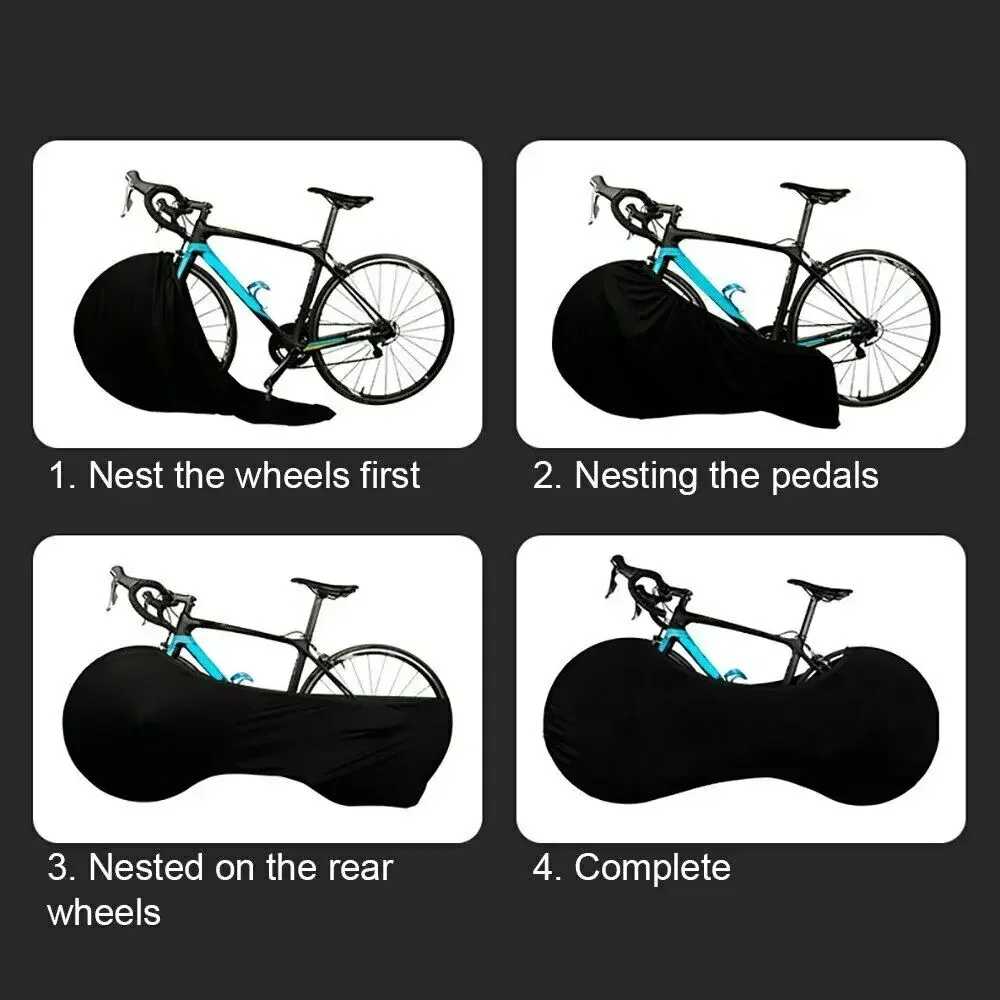 1. Nest the wheels first

2. Nesting the pedals

3. Nested on the rear wheels

4. Complete