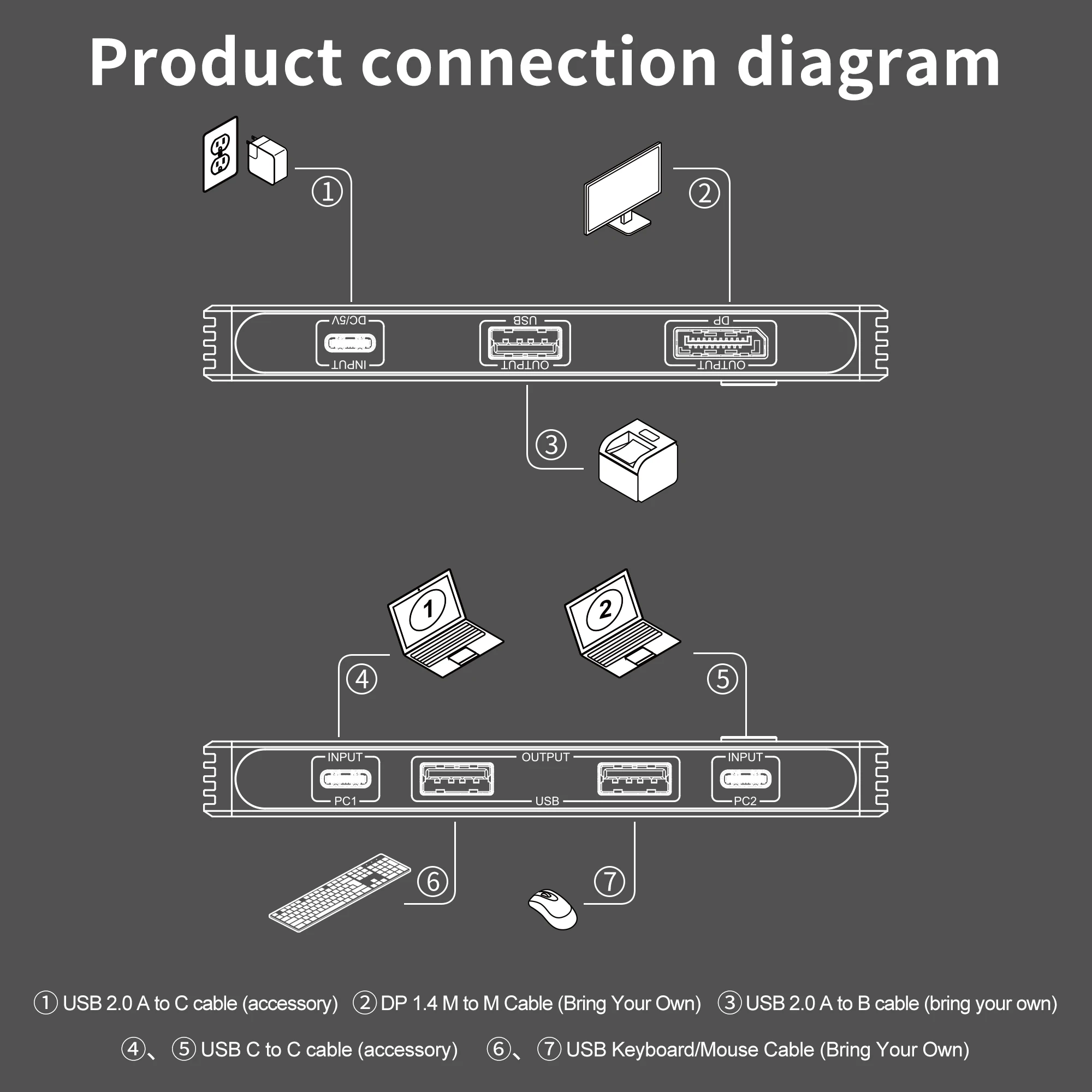 Product connection diagram

①

②

DC/5V
INPUT

USB
OUTPUT

DP
OUTPUT

③

1

2

④

⑤

INPUT
PC1

OUTPUT
USB

INPUT
PC2

⑥

⑦

① USB 2.0 A to C cable (accessory) ② DP 1.4 M to M Cable (Bring Your Own) ③ USB 2.0 A to B cable (bring your own)

④、⑤ USB C to C cable (accessory) ⑥、⑦ USB Keyboard/Mouse Cable (Bring Your Own)