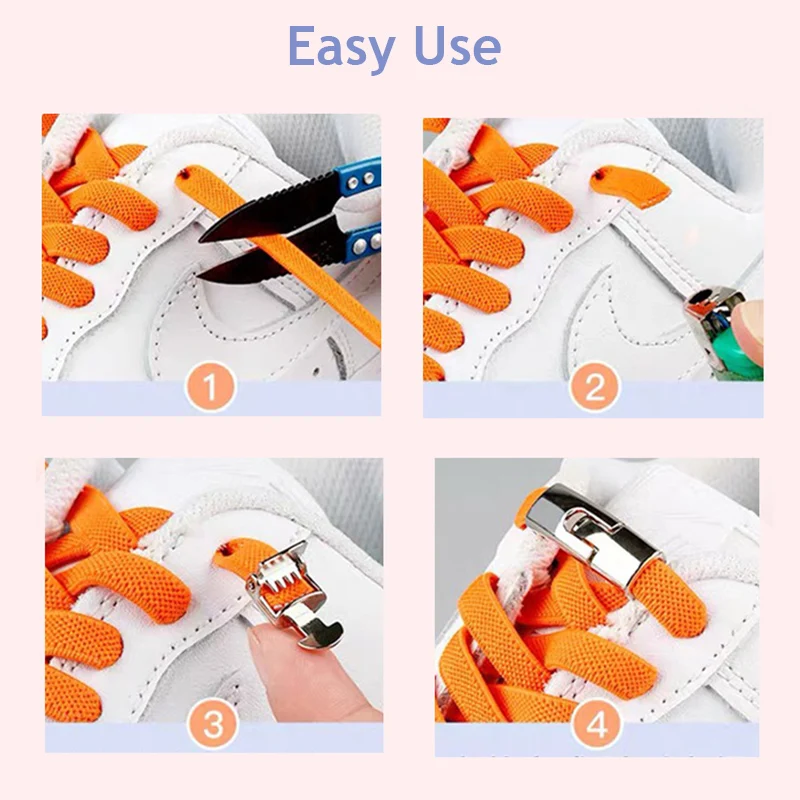 Easy Use

1

2

3

4