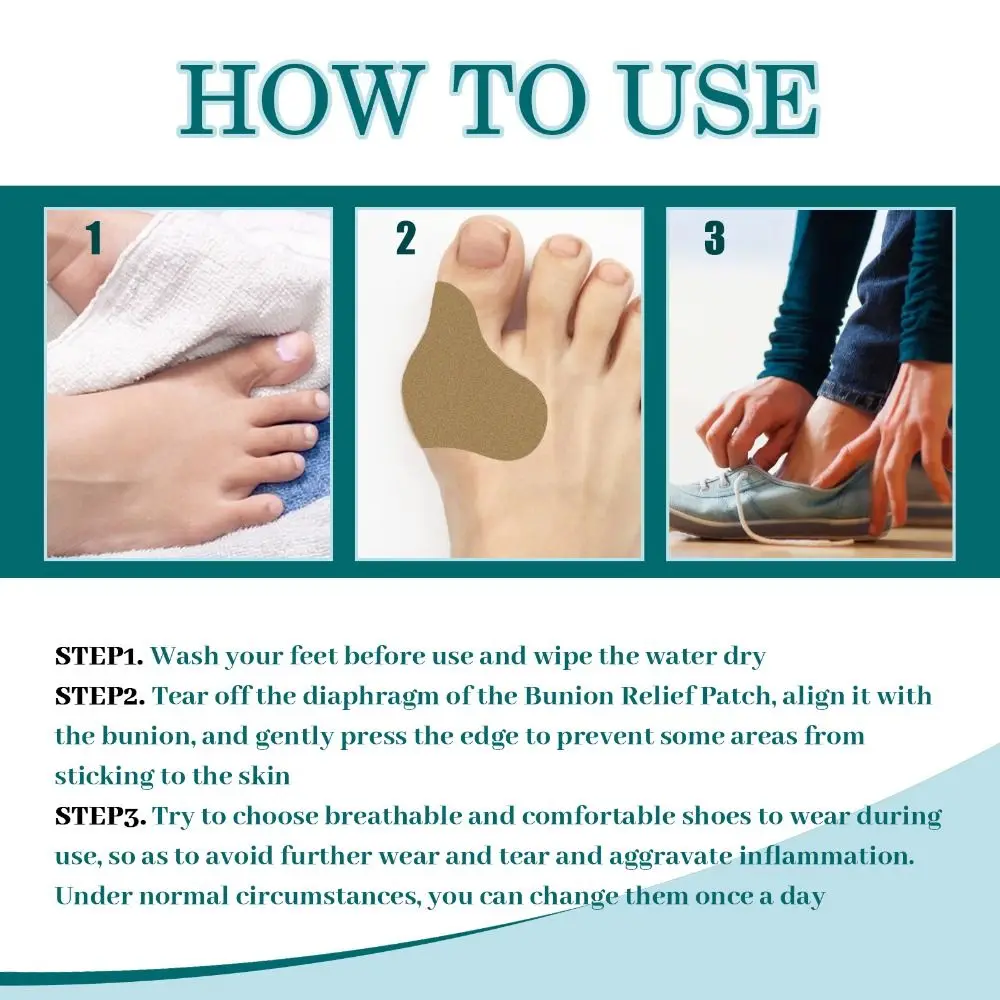 HOW TO USE

1

2

3

STEP1. Wash your feet before use and wipe the water dry
STEP2. Tear off the diaphragm of the Bunion Relief Patch, align it with the bunion, and gently press the edge to prevent some areas from sticking to the skin
STEP3. Try to choose breathable and comfortable shoes to wear during use, so as to avoid further wear and tear and aggravate inflammation. Under normal circumstances, you can change them once a day