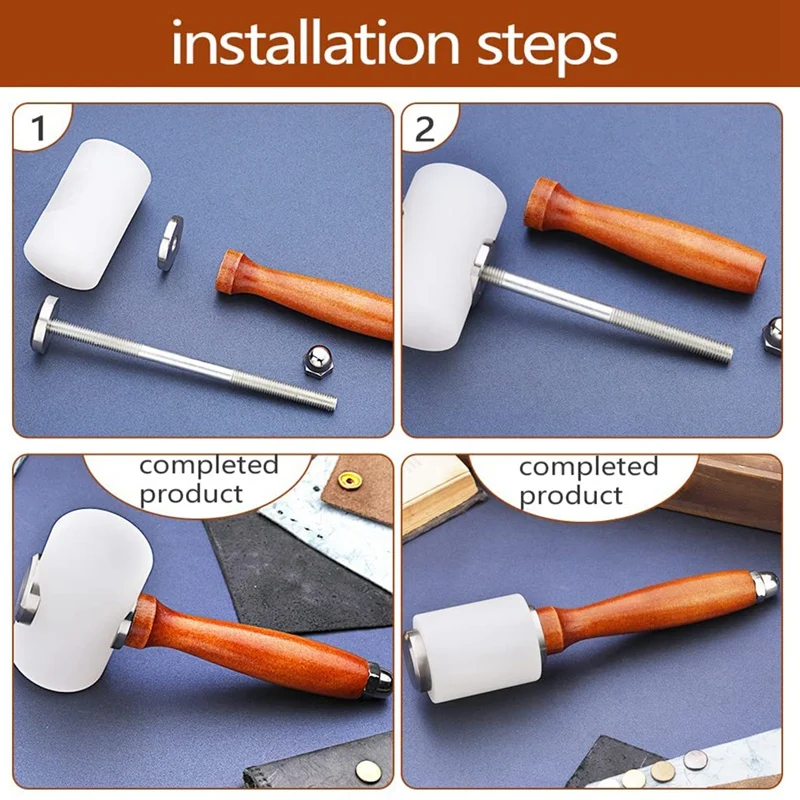 installation steps

1

2

completed product

completed product