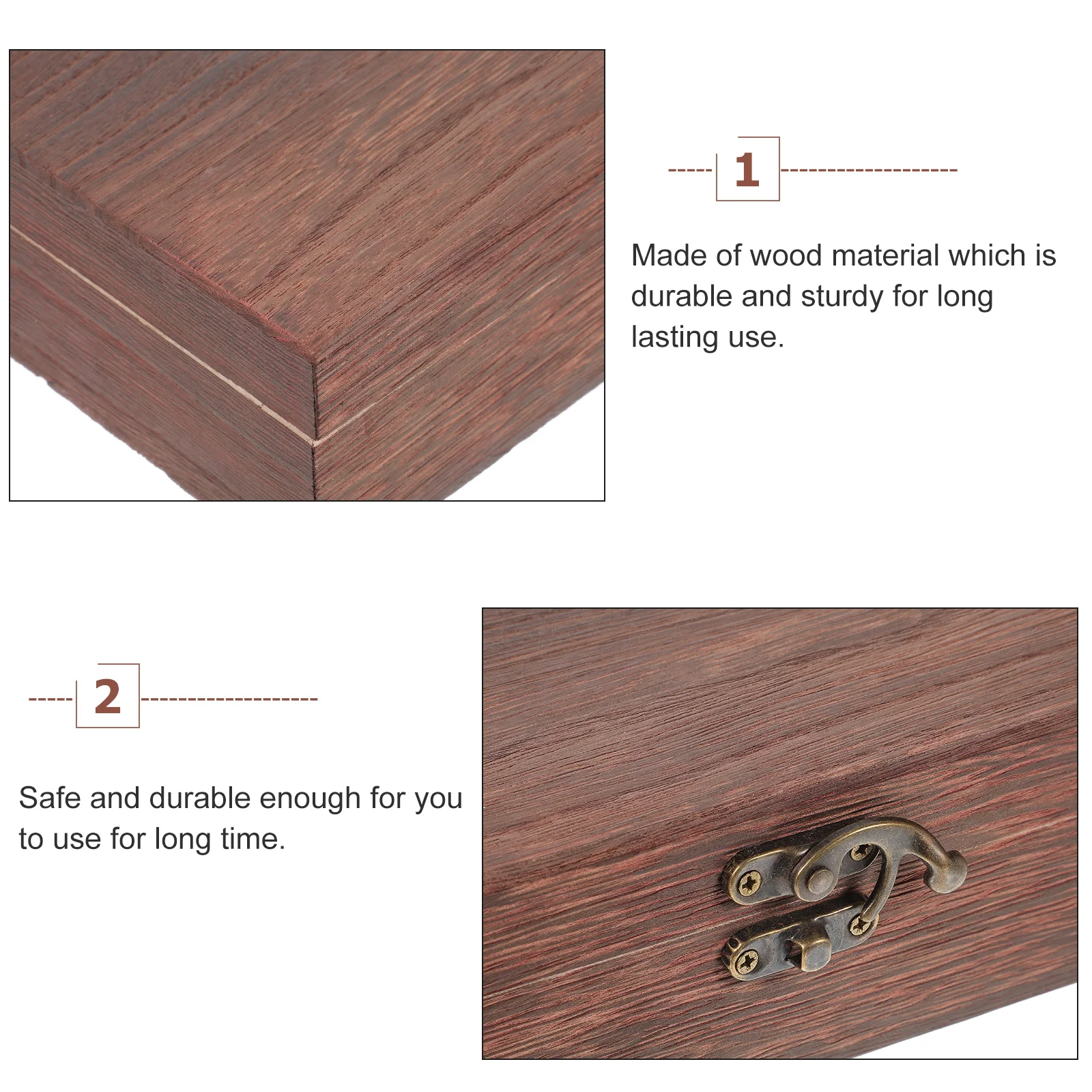 1

Made of wood material which is durable and sturdy for long lasting use.

2

Safe and durable enough for you to use for long time.