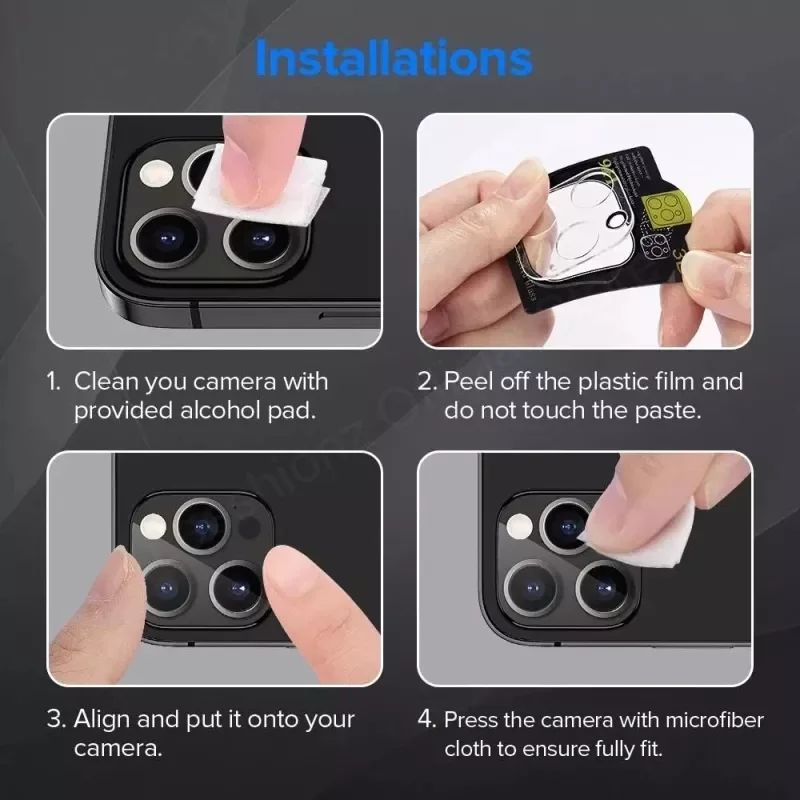 Installations

1. Clean you camera with provided alcohol pad.

2. Peel off the plastic film and do not touch the paste.

3. Align and put it onto your camera.

4. Press the camera with microfiber cloth to ensure fully fit.