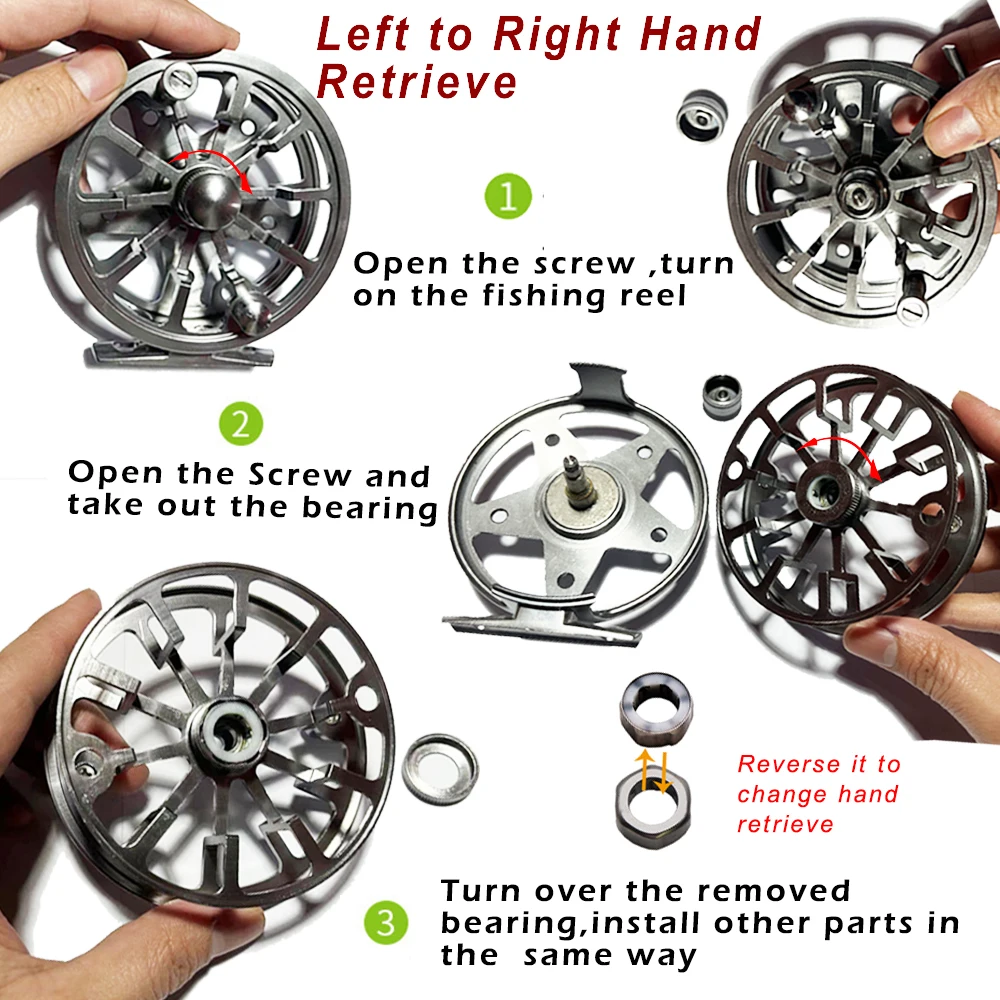 Left to Right Hand Retrieve

1

Open the screw ,turn on the fishing reel

2

Open the Screw and take out the bearing

Reverse it to change hand retrieve

3

Turn over the removed bearing,install other parts in the same way