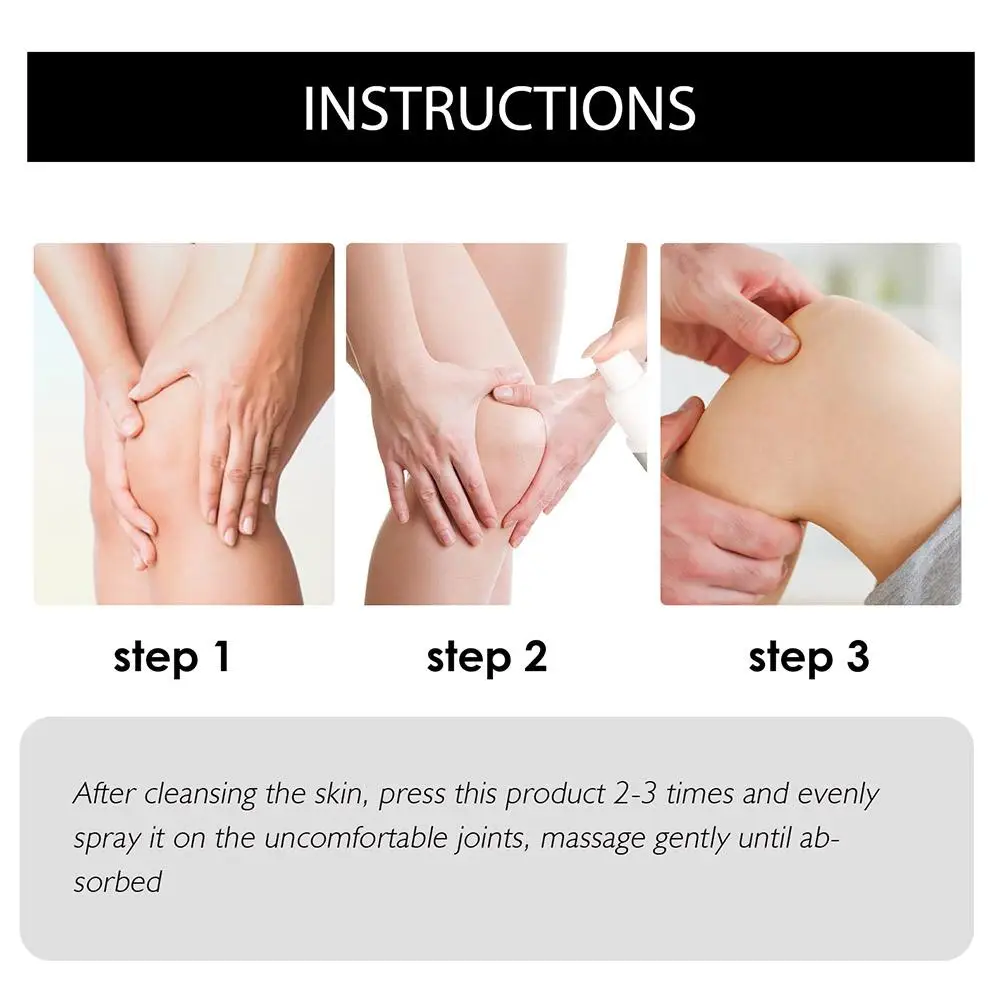 INSTRUCTIONS

step 1

step 2

step 3

After cleansing the skin, press this product 2-3 times and evenly spray it on the uncomfortable joints, massage gently until absorbed