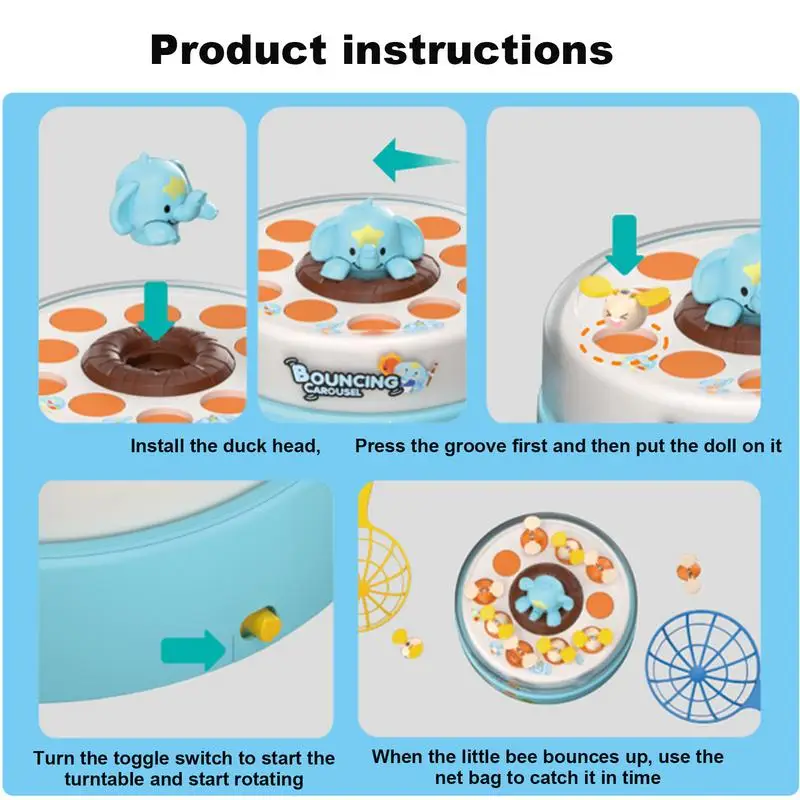 Product instructions

BOUNCING CAROUSEL

Install the duck head,

Press the groove first and then put the doll on it

Turn the toggle switch to start the turntable and start rotating

When the little bee bounces up, use the net bag to catch it in time