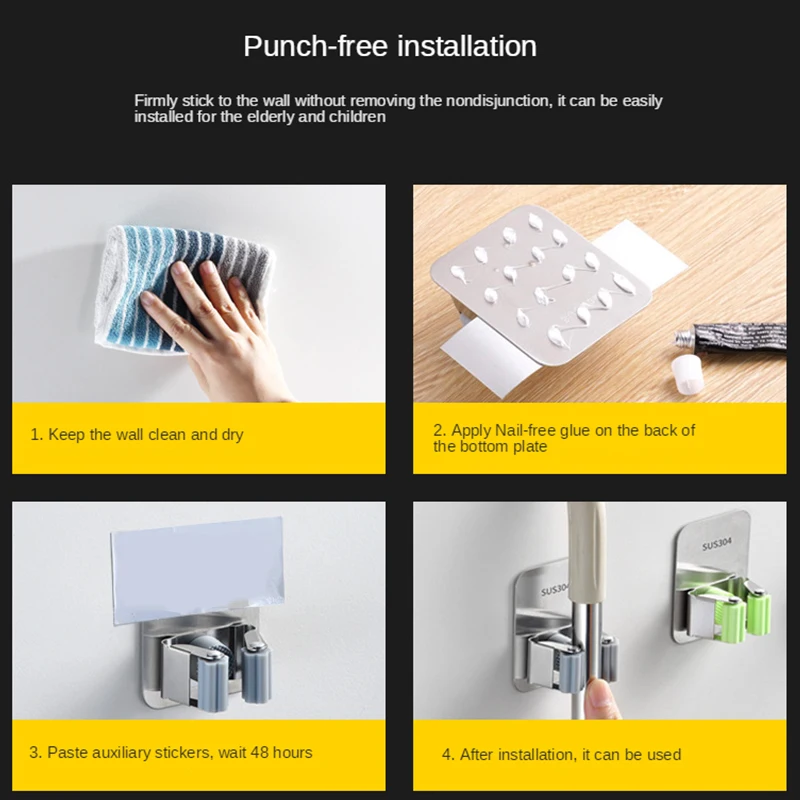 Punch-free installation

Firmly stick to the wall without removing the nondisjunction, it can be easily installed for the elderly and children

1. Keep the wall clean and dry

2. Apply Nail-free glue on the back of the bottom plate

3. Paste auxiliary stickers, wait 48 hours

SUS304

SUS304

4. After installation, it can be used