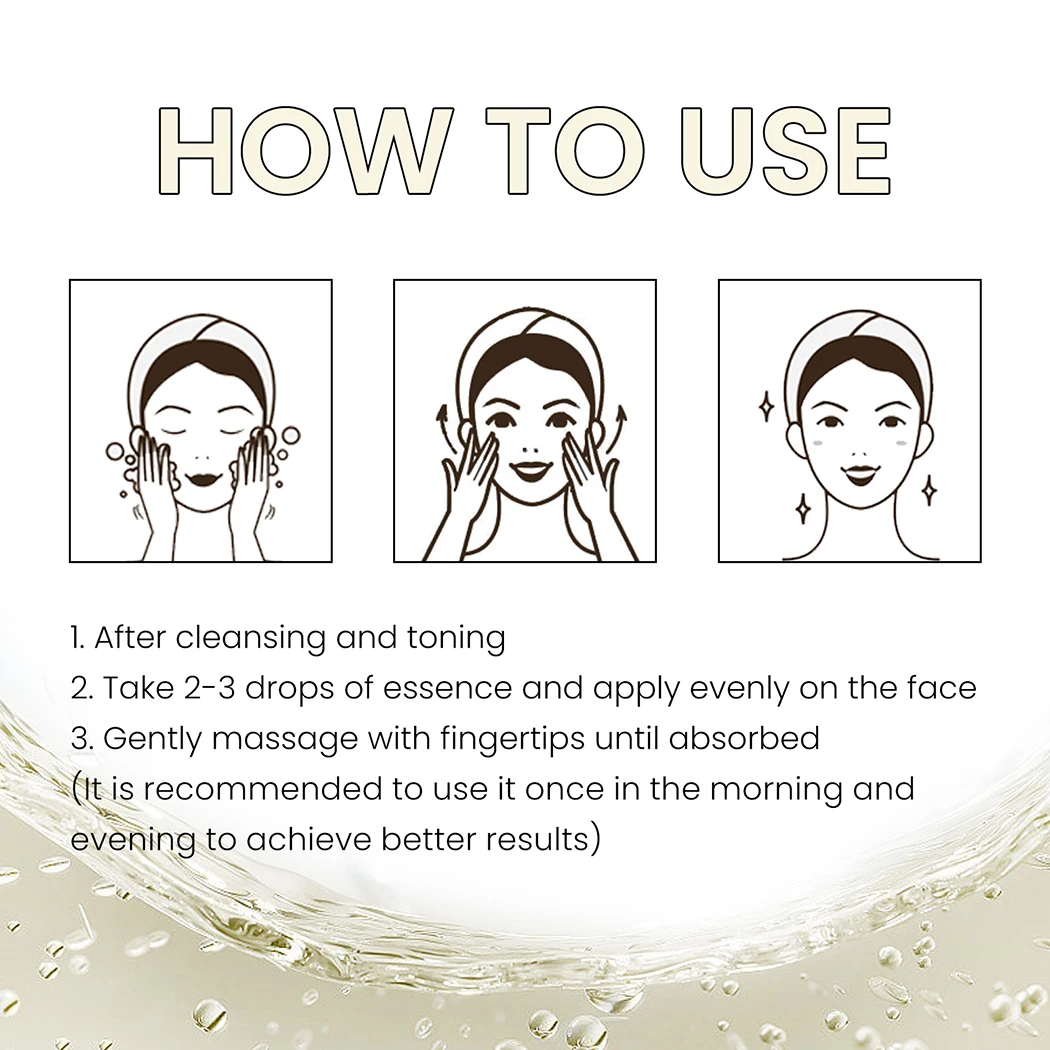 HOW TO USE

1. After cleansing and toning
2. Take 2-3 drops of essence and apply evenly on the face
3. Gently massage with fingertips until absorbed
(It is recommended to use it once in the morning and evening to achieve better results)