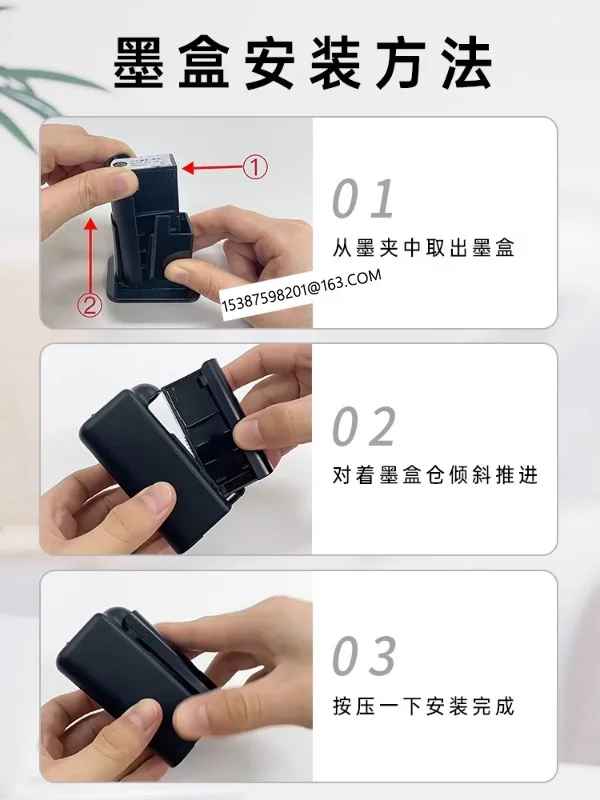 墨盒安装方法

①

②

01

从墨夹中取出墨盒

15387598201@163.COM

02

对着墨盒仓倾斜推进

03

按压一下安装完成