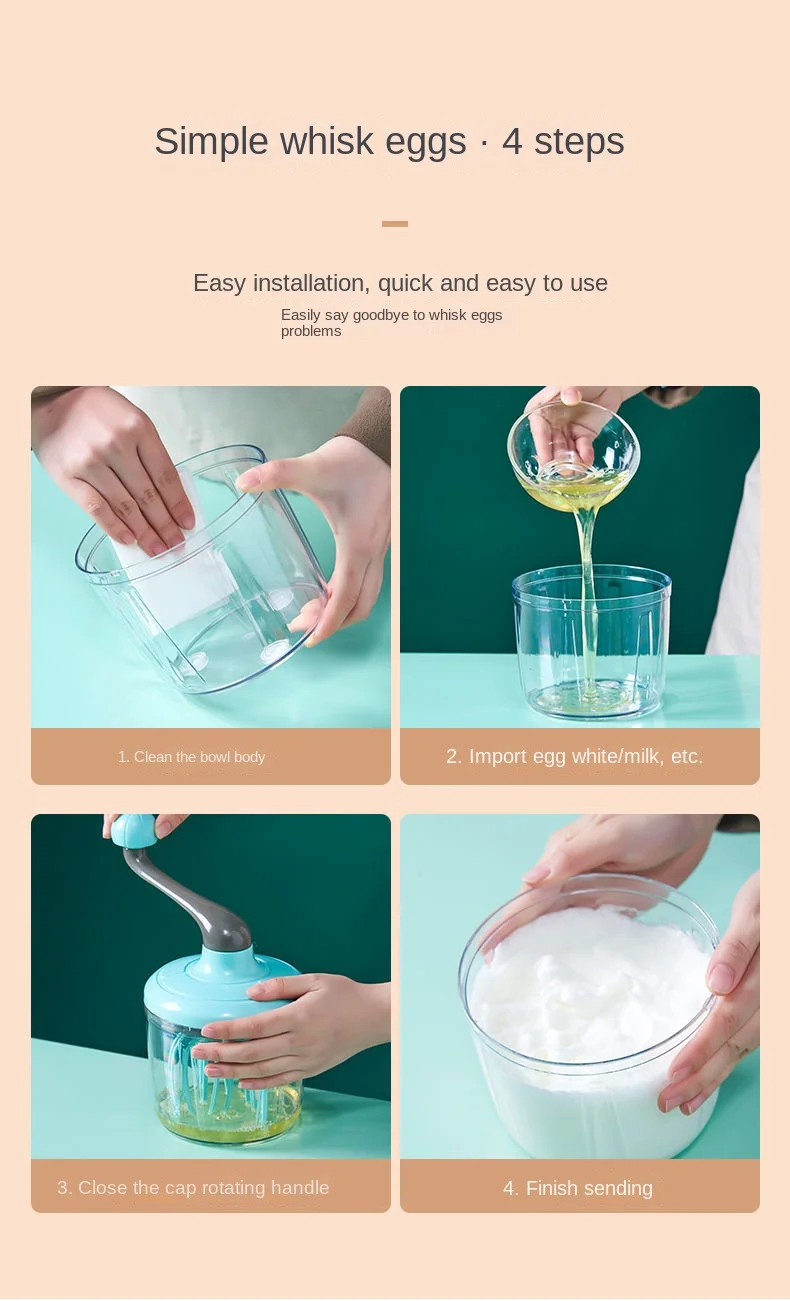 Simple whisk eggs · 4 steps

Easy installation, quick and easy to use

Easily say goodbye to whisk eggs problems

1. Clean the bowl body

2. Import egg white/milk, etc.

3. Close the cap rotating handle

4. Finish sending