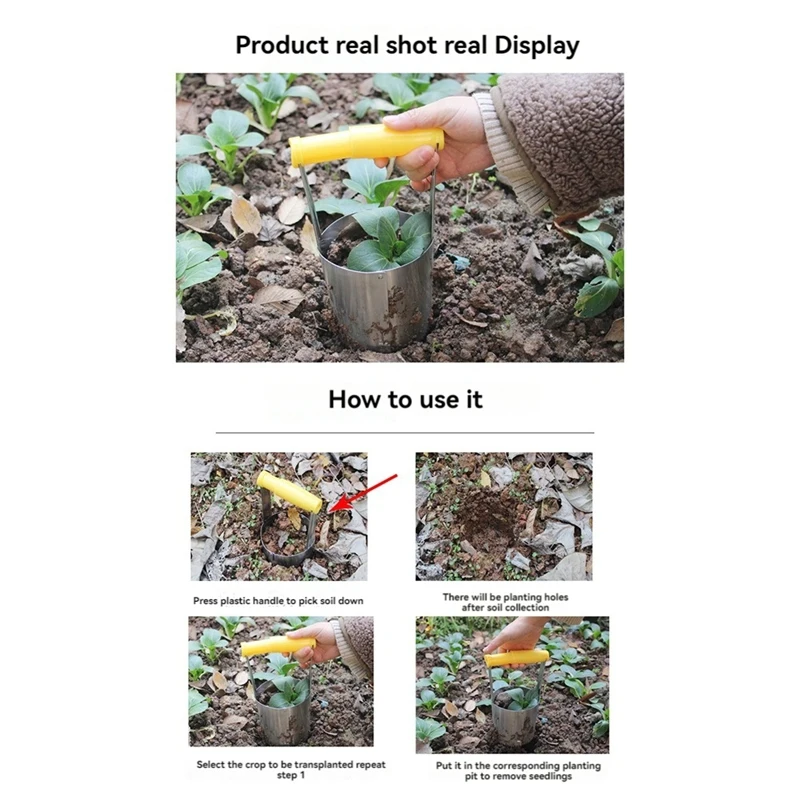 Product real shot real Display

How to use it

Press plastic handle to pick soil down

There will be planting holes after soil collection

Select the crop to be transplanted repeat step 1

Put it in the corresponding planting pit to remove seedlings