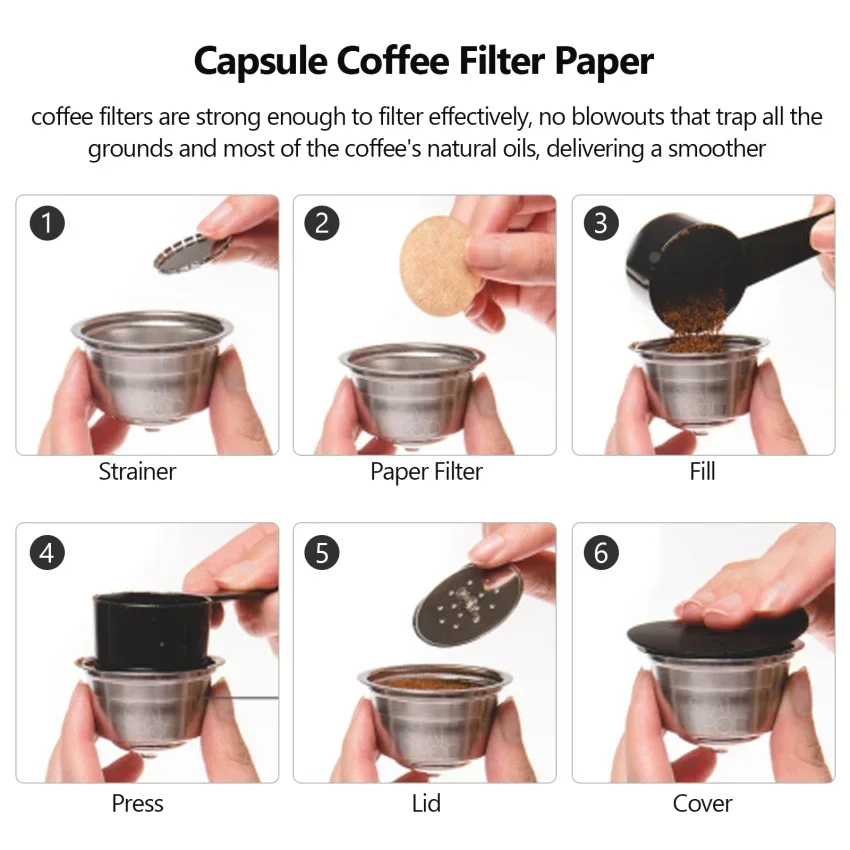 Capsule Coffee Filter Paper

coffee filters are strong enough to filter effectively, no blowouts that trap all the grounds and most of the coffee's natural oils, delivering a smoother

1

Strainer

2

Paper Filter

3

Fill

4

Press

5

Lid

6

Cover