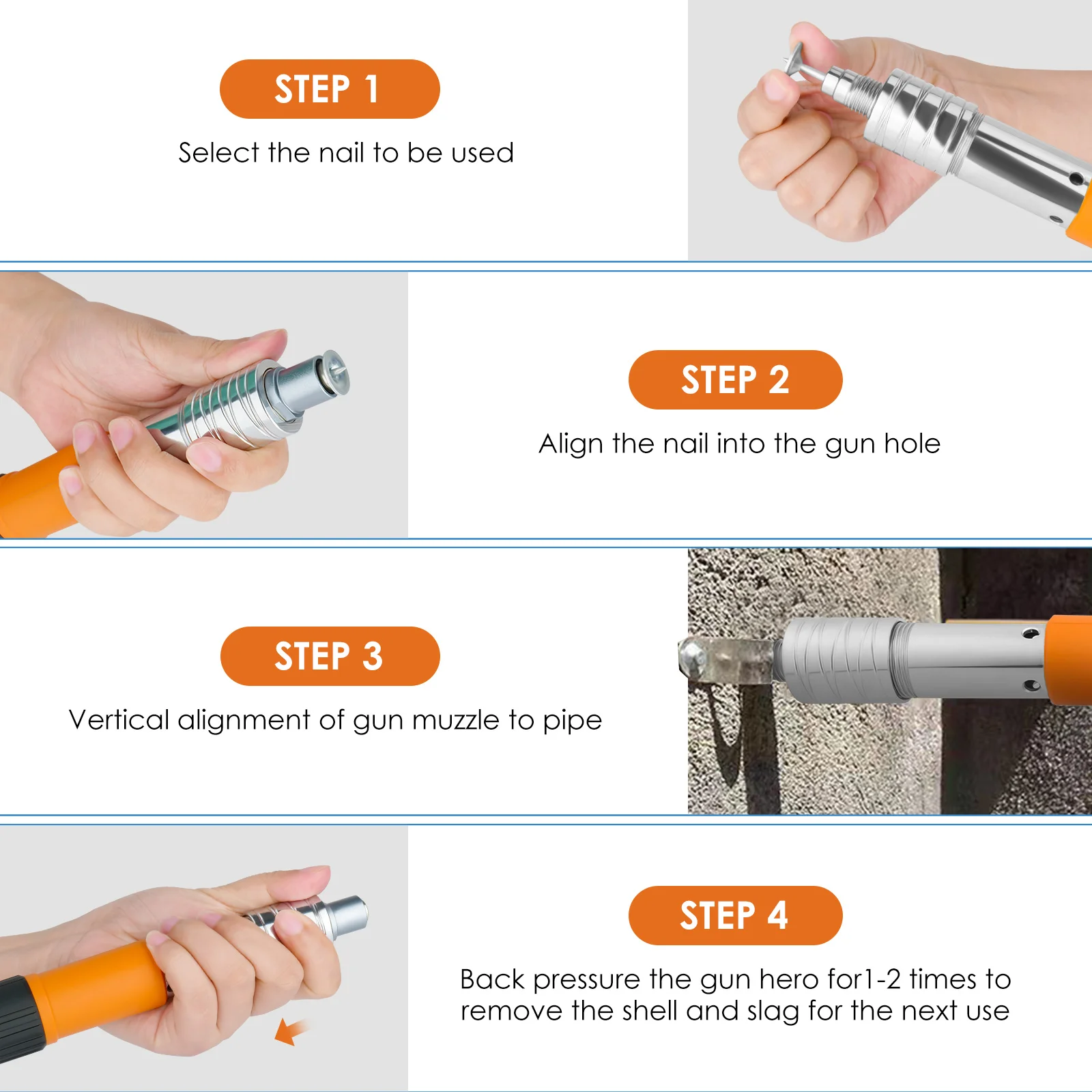 STEP 1

Select the nail to be used

STEP 2

Align the nail into the gun hole

STEP 3

Vertical alignment of gun muzzle to pipe

STEP 4

Back pressure the gun hero for1-2 times to remove the shell and slag for the next use