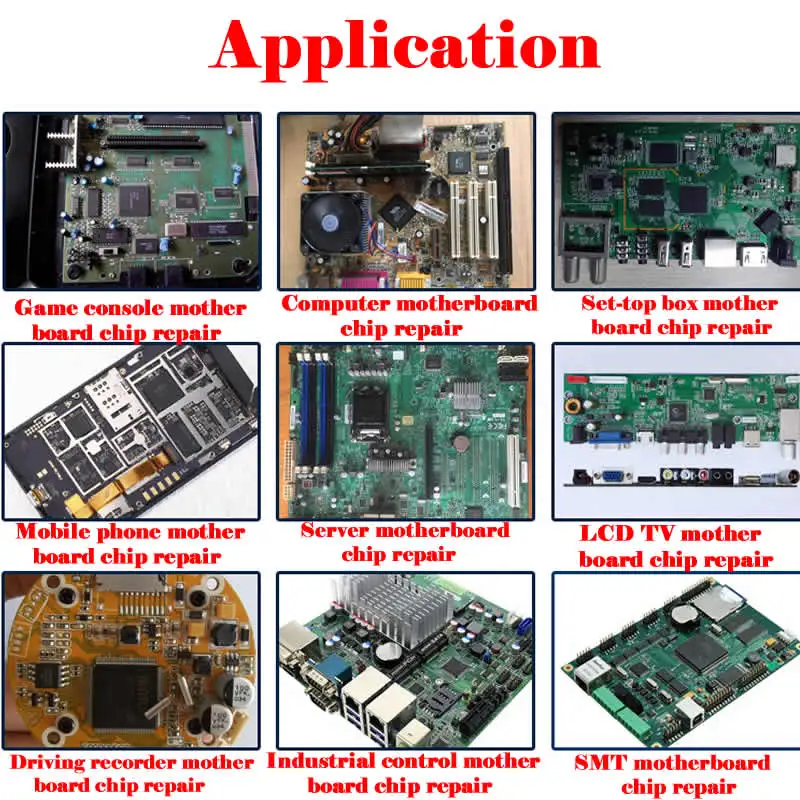 Application

Game console mother board chip repair

Computer motherboard chip repair

Set-top box mother board chip repair

Mobile phone mother board chip repair

Server motherboard chip repair

LCD TV mother board chip repair

Driving recorder mother board chip repair

Industrial control mother board chip repair

SMT motherboard chip repair