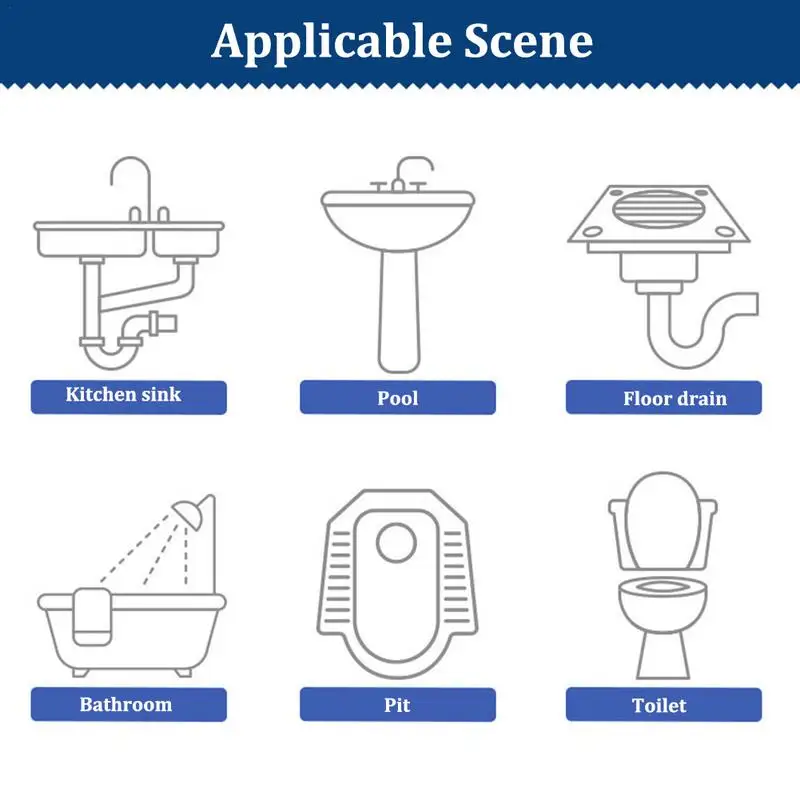 Applicable Scene

Kitchen sink

Pool

Floor drain

Bathroom

Pit

Toilet