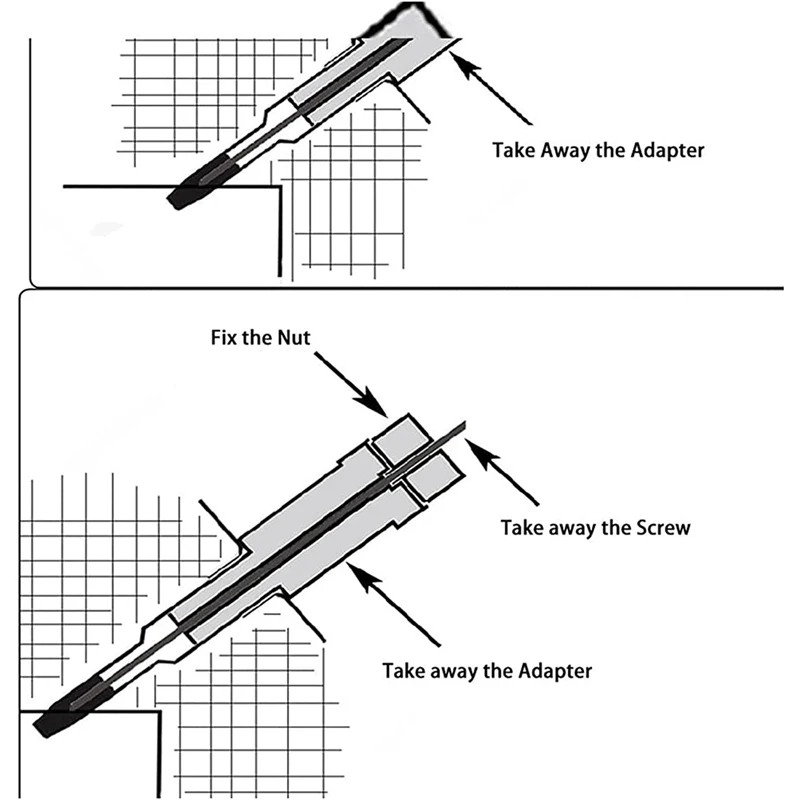 Take Away the Adapter

Fix the Nut

Take away the Screw

Take away the Adapter