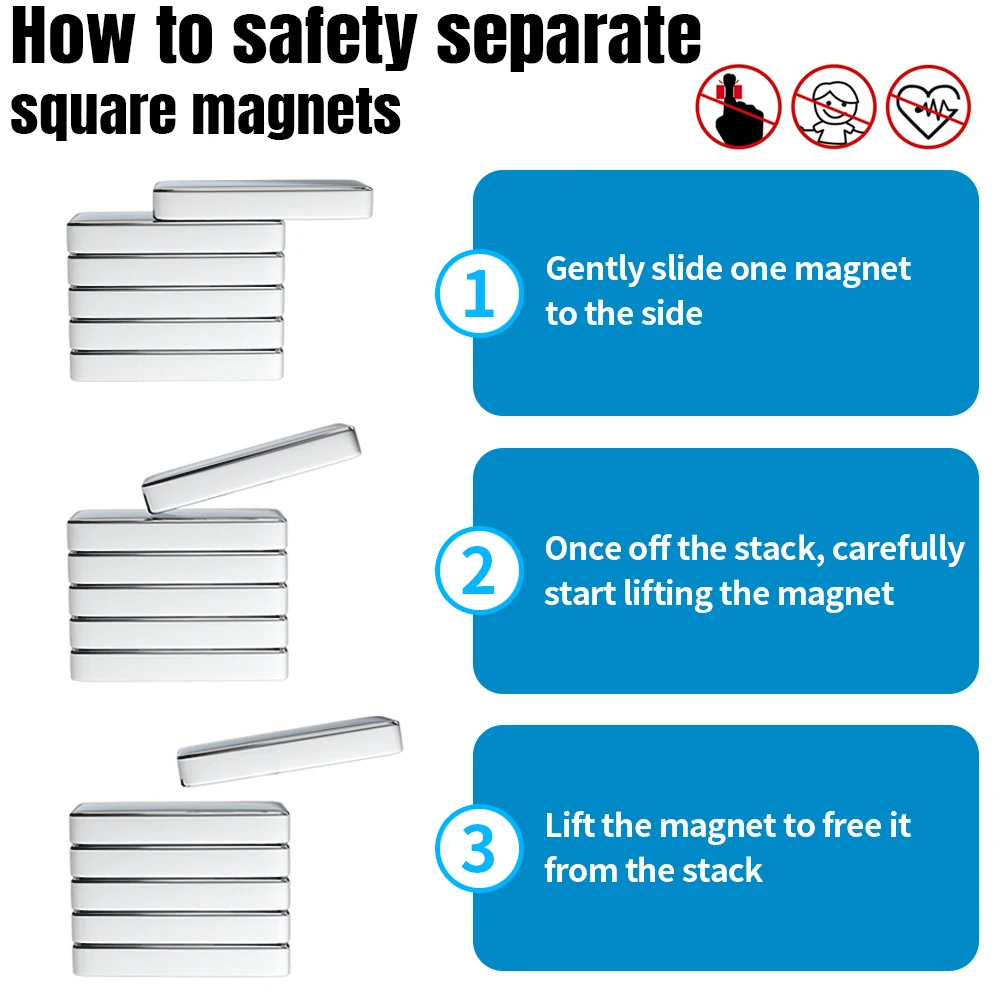 How to safety separate square magnets

1 Gently slide one magnet to the side

2 Once off the stack, carefully start lifting the magnet

3 Lift the magnet to free it from the stack