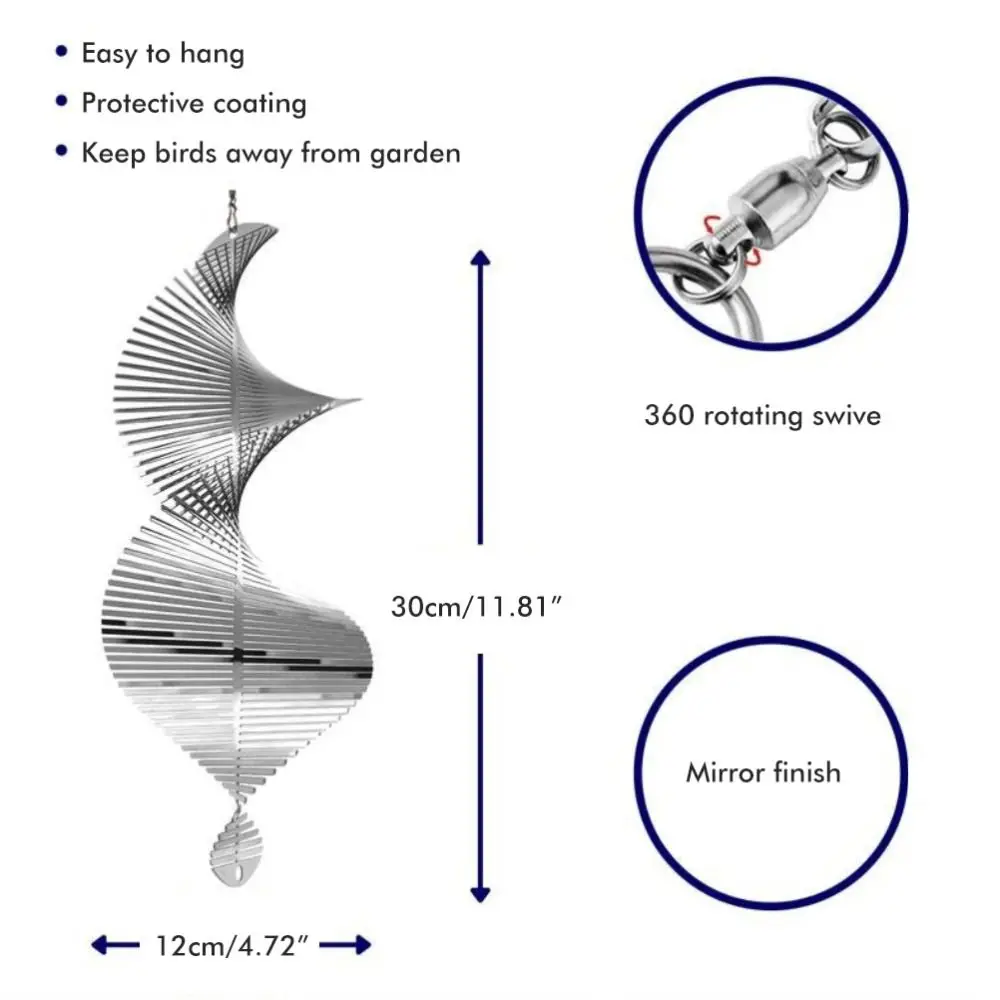 • Easy to hang
• Protective coating
• Keep birds away from garden

360 rotating swive

30cm/11.81″

Mirror finish

12cm/4.72″