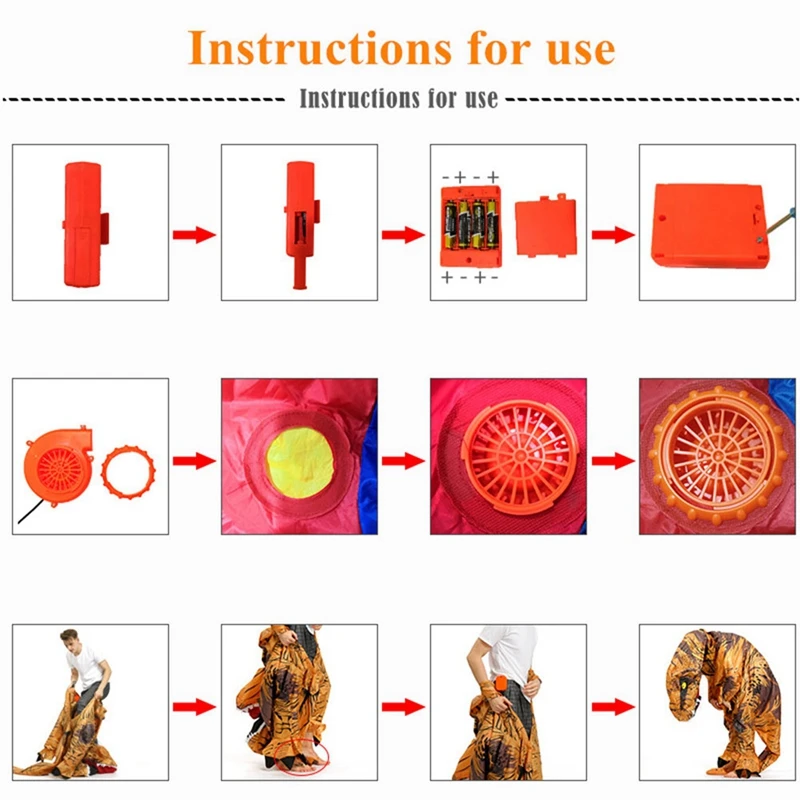 Instructions for use

Instructions for use

- + - +

+ - + -