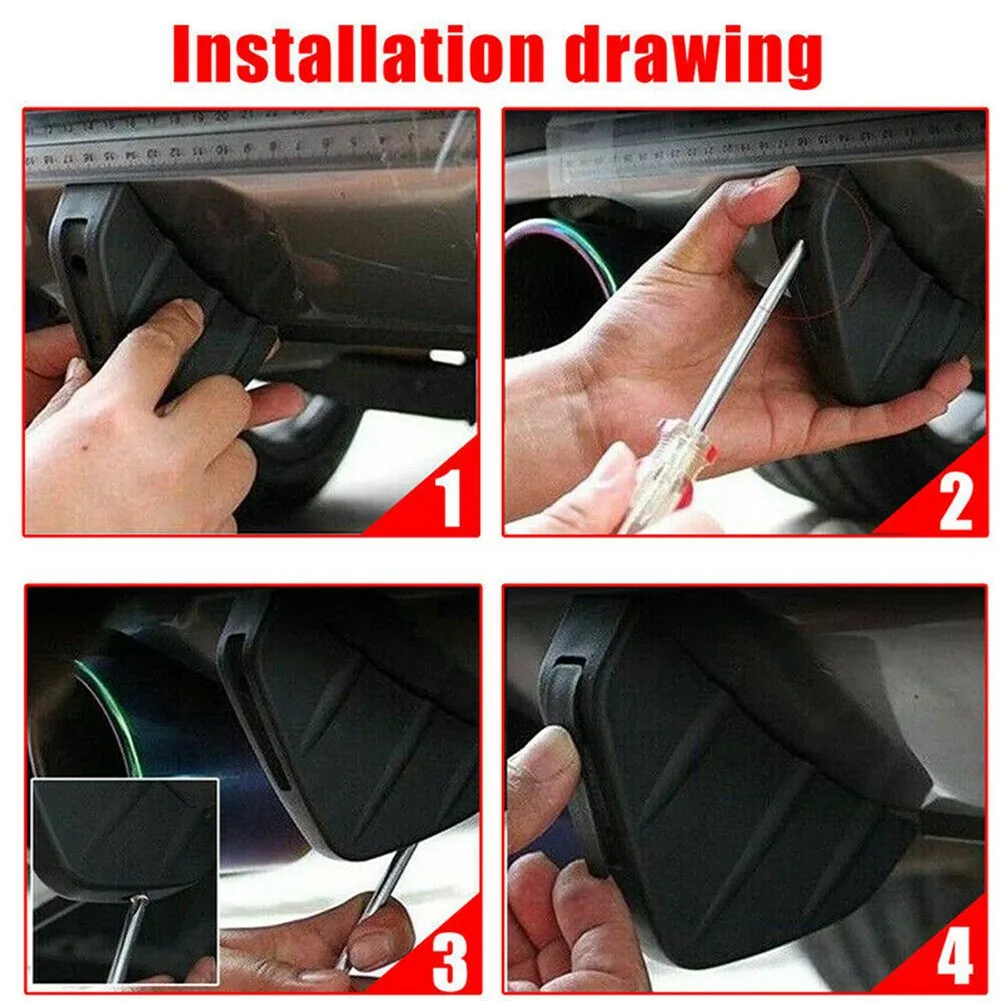 Installation drawing

1

2

3

4