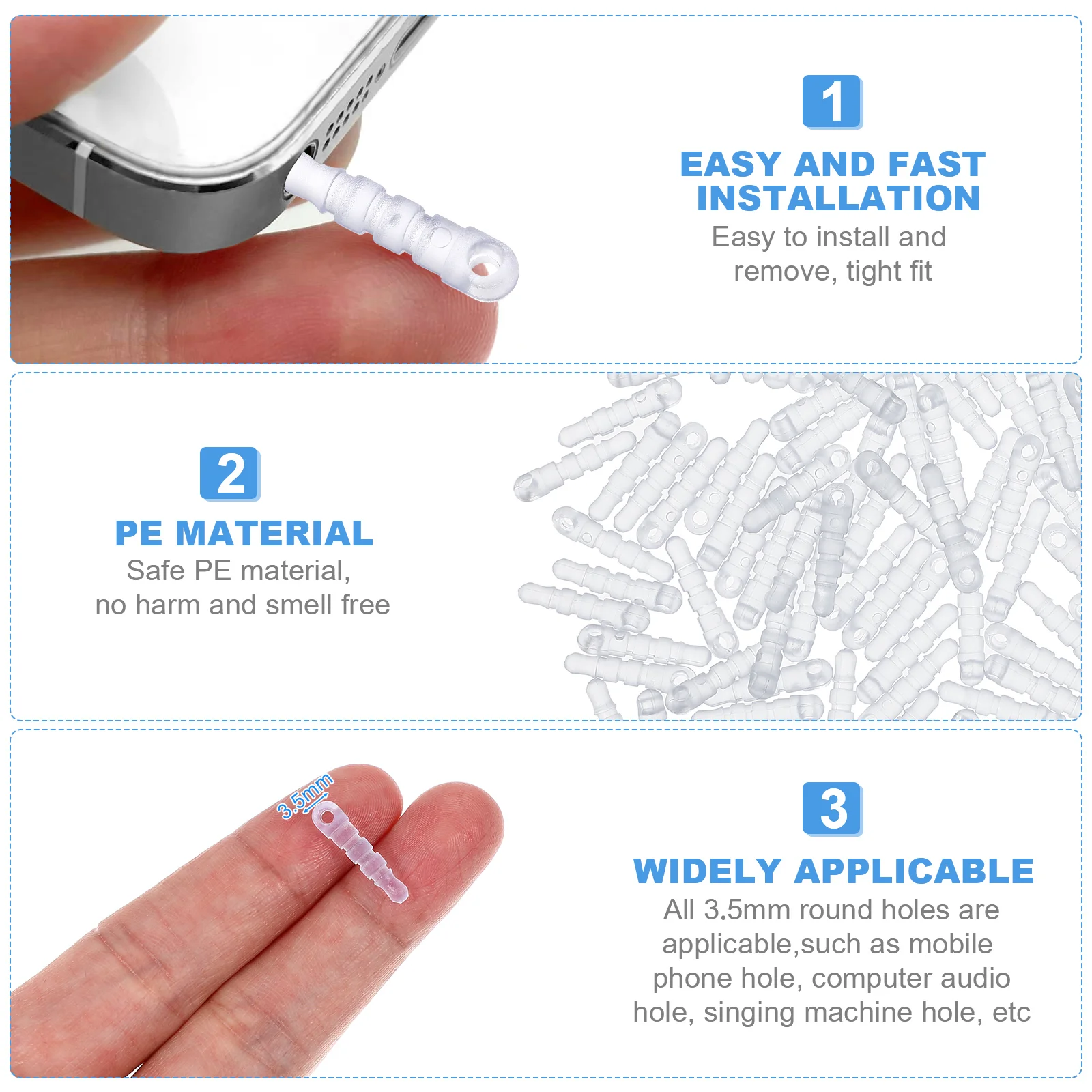 1

EASY AND FAST INSTALLATION

Easy to install and remove, tight fit

2

PE MATERIAL

Safe PE material, no harm and smell free

3.5mm

3

WIDELY APPLICABLE

All 3.5mm round holes are applicable,such as mobile phone hole, computer audio hole, singing machine hole, etc