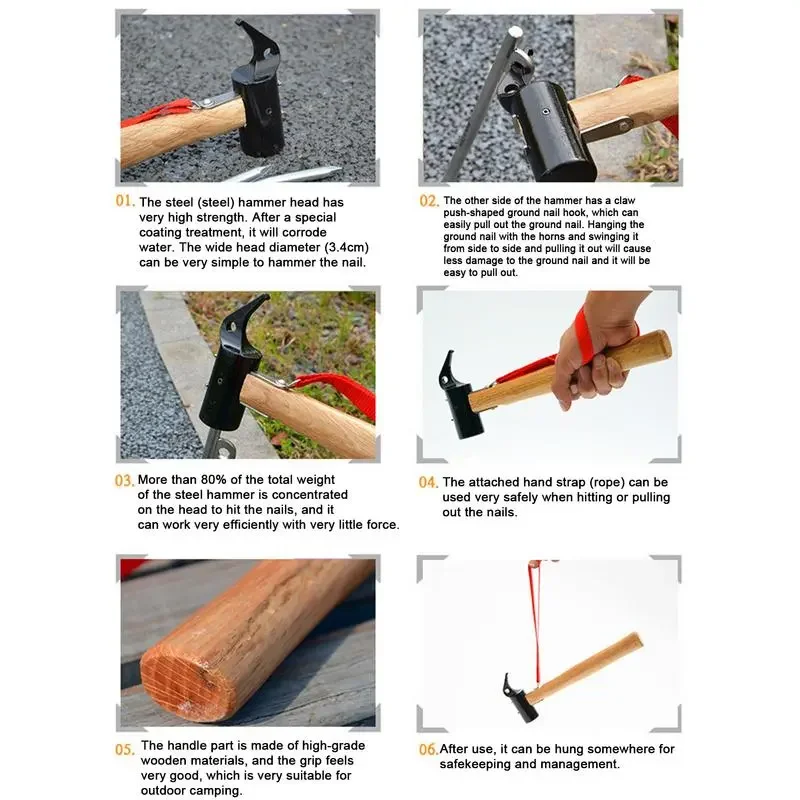 01. The steel (steel) hammer head has very high strength. After a special coating treatment, it will corrode water. The wide head diameter (3.4cm) can be very simple to hammer the nail.

02. The other side of the hammer has a claw push-shaped ground nail hook, which can easily pull out the ground nail. Hanging the ground nail with the horns and swinging it from side to side and pulling it out will cause less damage to the ground nail and it will be easy to pull out.

03. More than 80% of the total weight of the steel hammer is concentrated on the head to hit the nails, and it can work very efficiently with very little force.

04. The attached hand strap (rope) can be used very safely when hitting or pulling out the nails.

05. The handle part is made of high-grade wooden materials, and the grip feels very good, which is very suitable for outdoor camping.

06. After use, it can be hung somewhere for safekeeping and management.