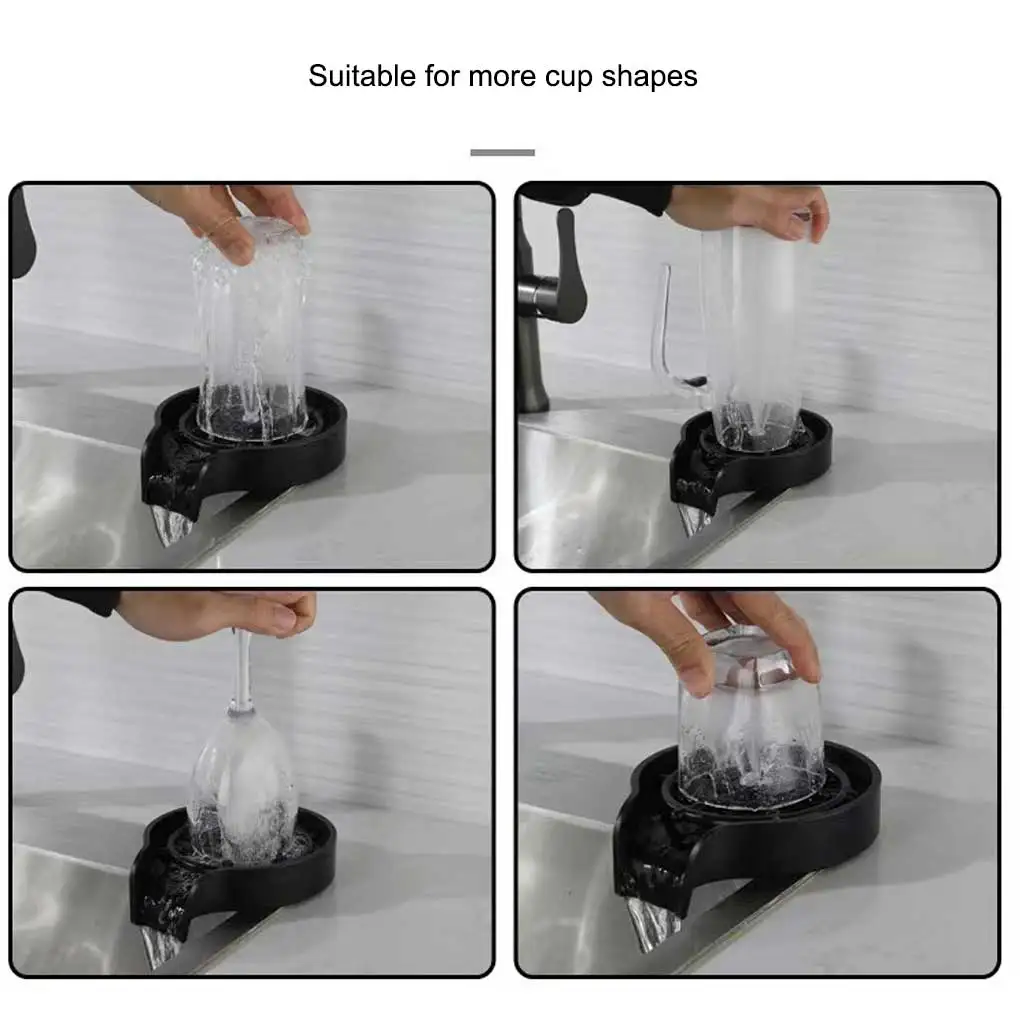 Suitable for more cup shapes