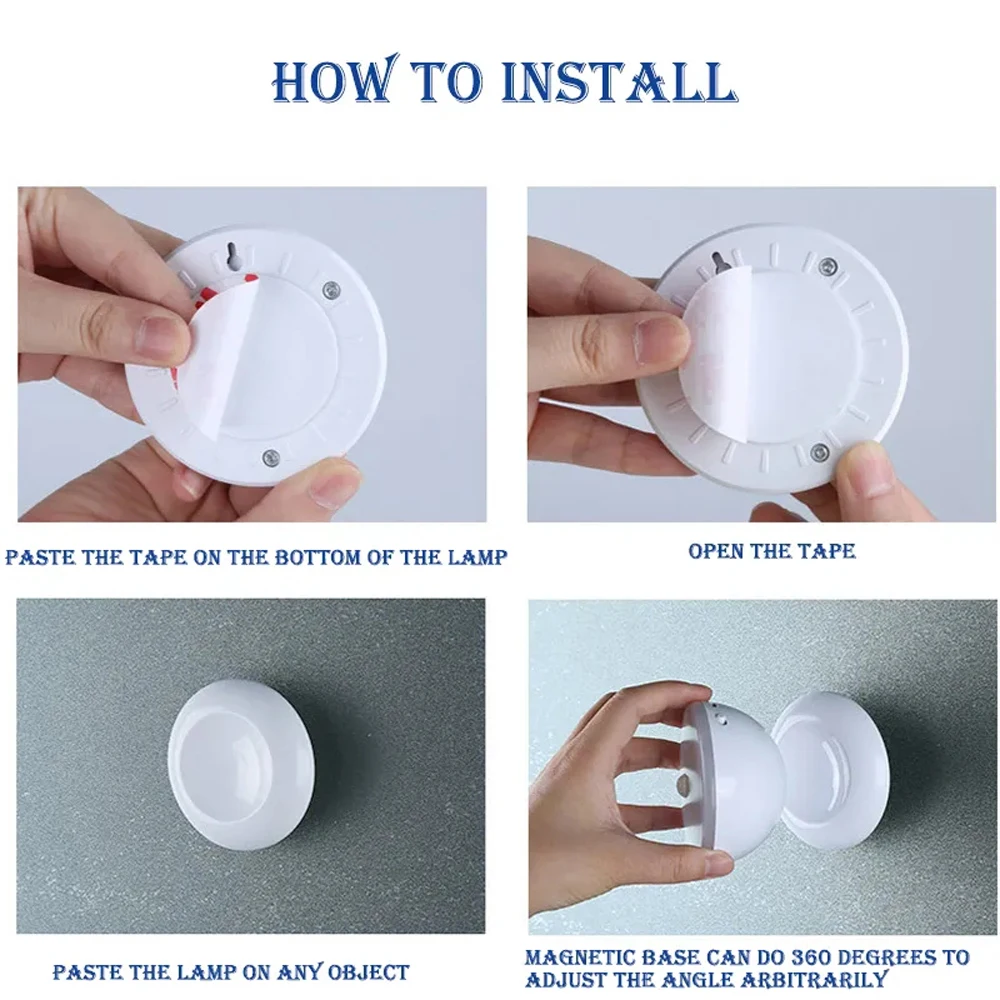 HOW TO INSTALL

PASTE THE TAPE ON THE BOTTOM OF THE LAMP

OPEN THE TAPE

PASTE THE LAMP ON ANY OBJECT

MAGNETIC BASE CAN DO 360 DEGREES TO ADJUST THE ANGLE ARBITRARILY