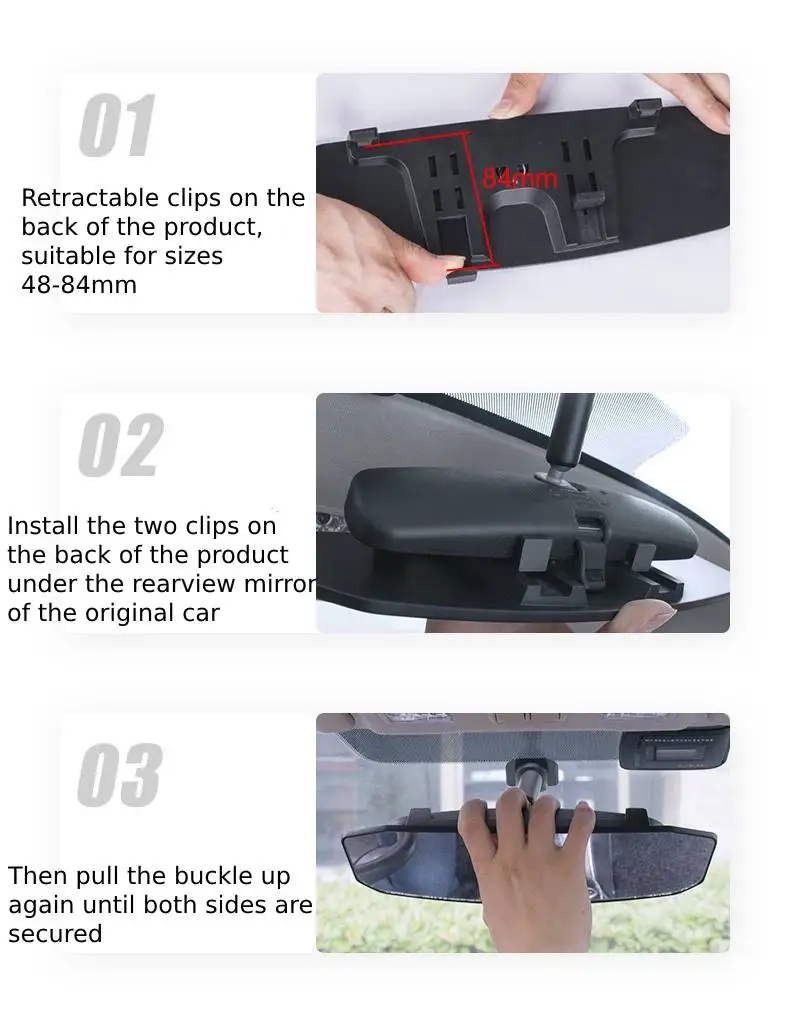 01

Retractable clips on the back of the product, suitable for sizes 48-84mm

84mm

02

Install the two clips on the back of the product under the rearview mirror of the original car

03

Then pull the buckle up again until both sides are secured