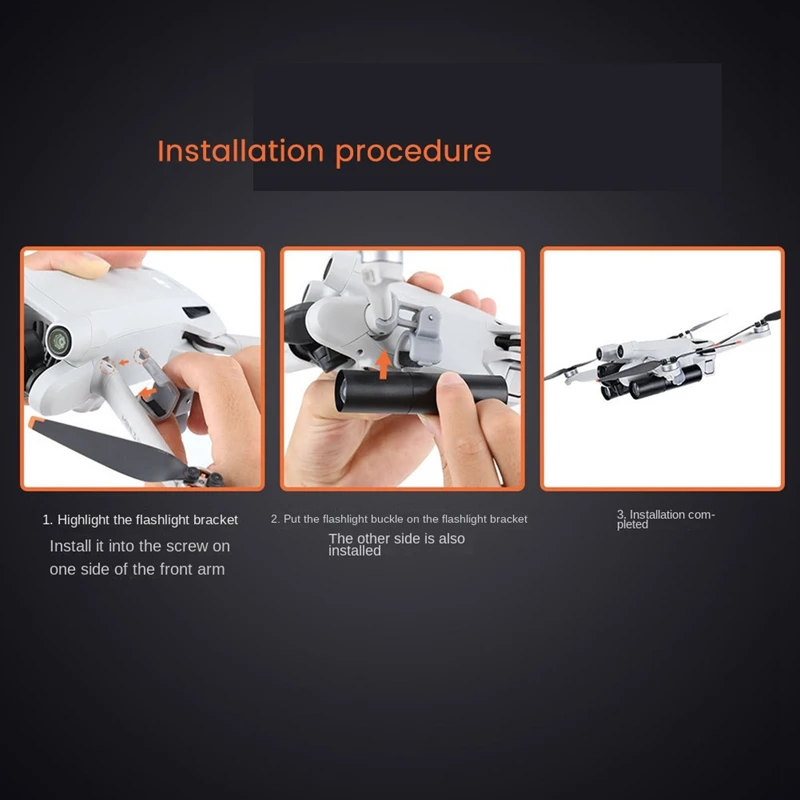 Installation procedure

1. Highlight the flashlight bracket

Install it into the screw on one side of the front arm

2. Put the flashlight buckle on the flashlight bracket

The other side is also installed

3. Installation completed