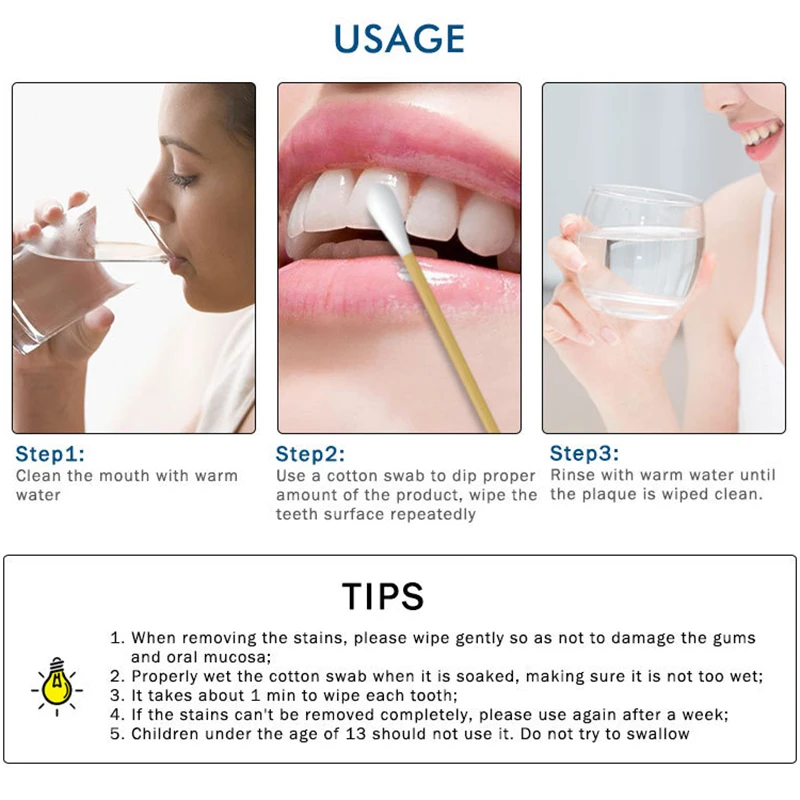 USAGE

Step1:
Clean the mouth with warm water

Step2:
Use a cotton swab to dip proper amount of the product, wipe the teeth surface repeatedly

Step3:
Rinse with warm water until the plaque is wiped clean.

TIPS

1. When removing the stains, please wipe gently so as not to damage the gums and oral mucosa;
2. Properly wet the cotton swab when it is soaked, making sure it is not too wet;
3. It takes about 1 min to wipe each tooth;
4. If the stains can't be removed completely, please use again after a week;
5. Children under the age of 13 should not use it. Do not try to swallow