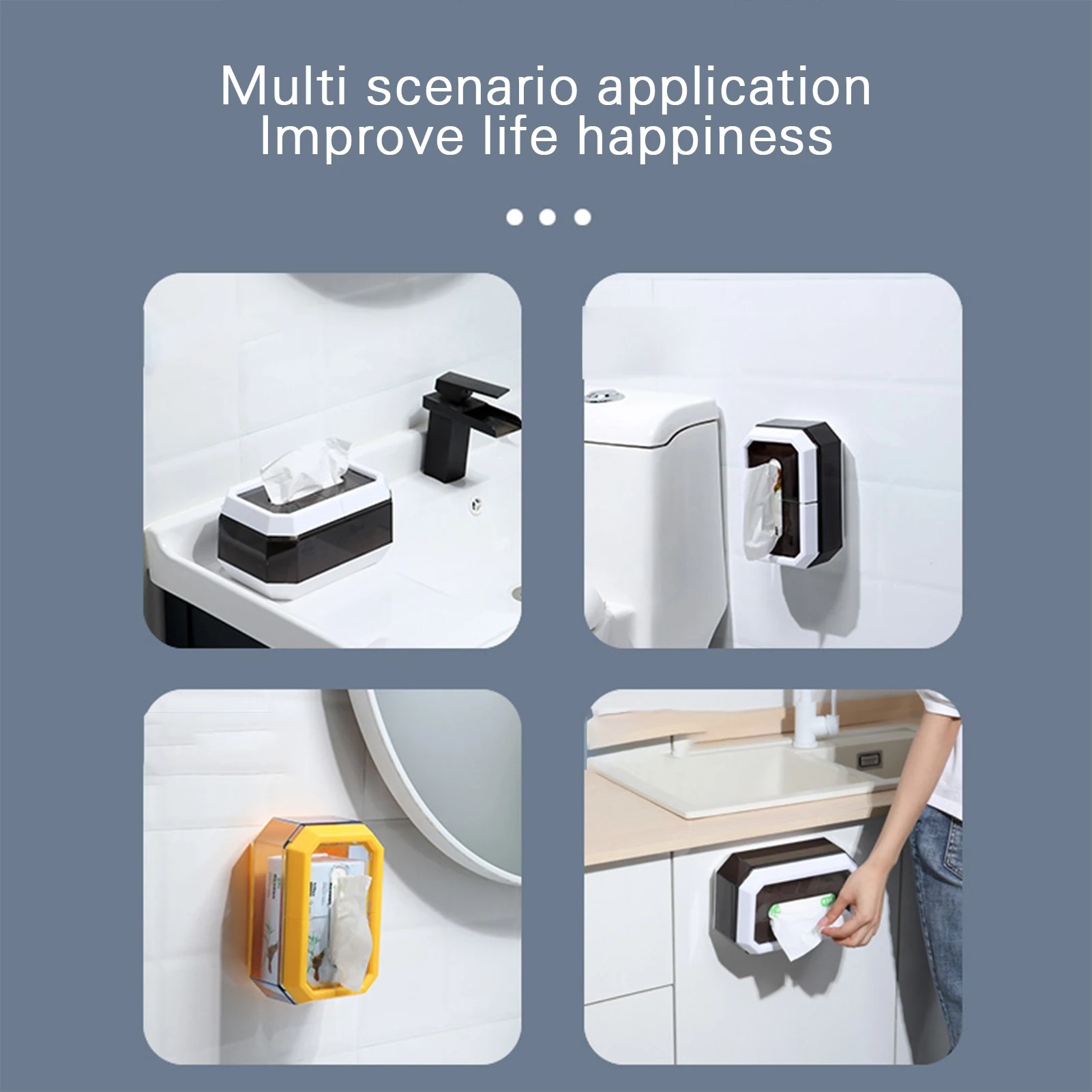 Multi scenario application
Improve life happiness