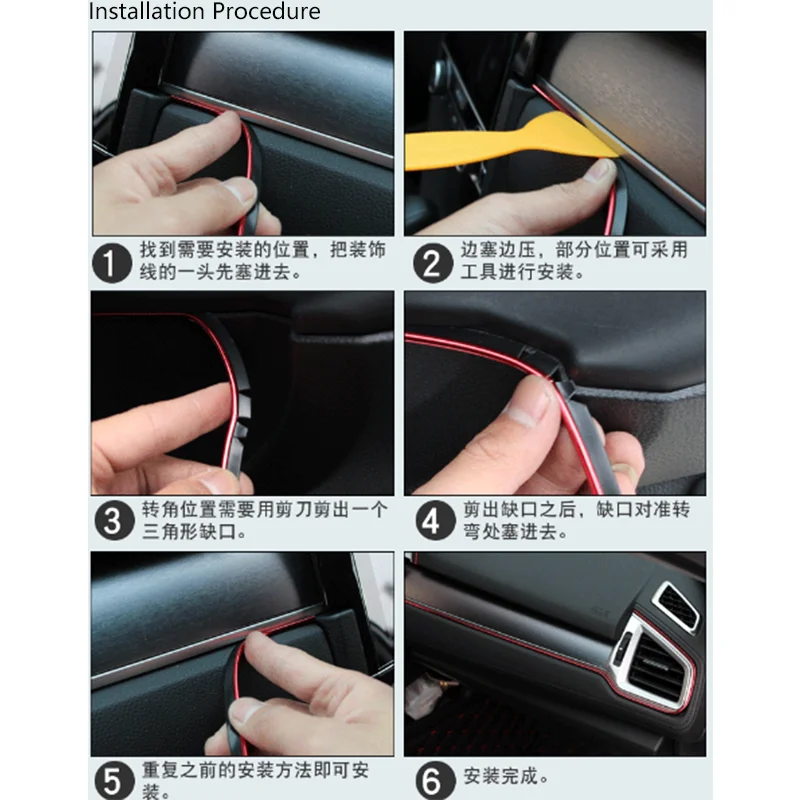 Installation Procedure

1 找到需要安装的位置，把装饰线的一头先塞进去。

2 边塞边压，部分位置可采用工具进行安装。

3 转角位置需要用剪刀剪出一个三角形缺口。

4 剪出缺口之后，缺口对准转弯处塞进去。

5 重复之前的安装方法即可安装。

6 安装完成。