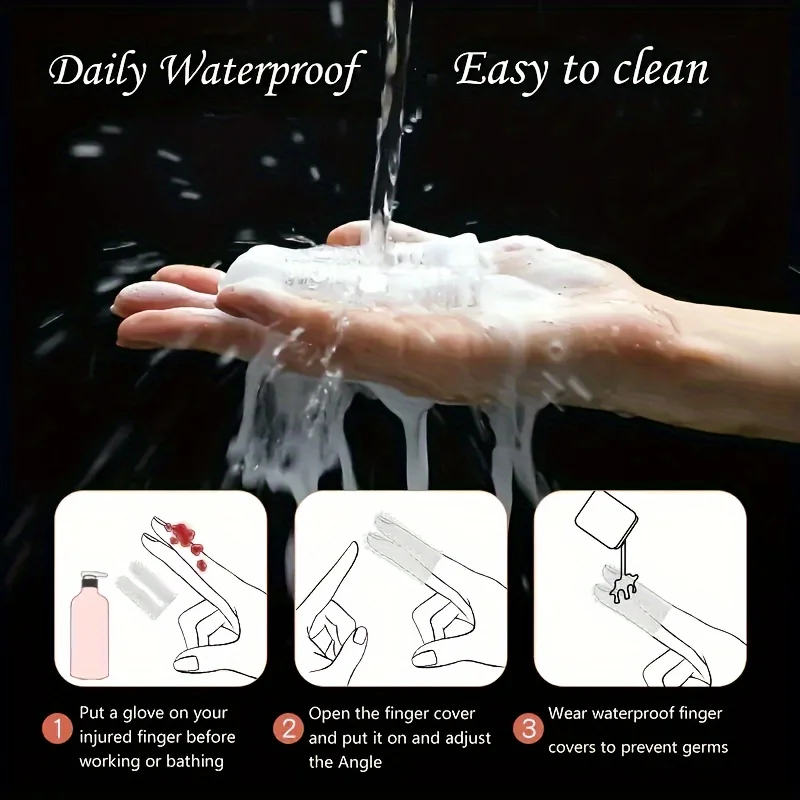 Daily Waterproof Easy to clean

1 Put a glove on your injured finger before working or bathing

2 Open the finger cover and put it on and adjust the Angle

3 Wear waterproof finger covers to prevent germs