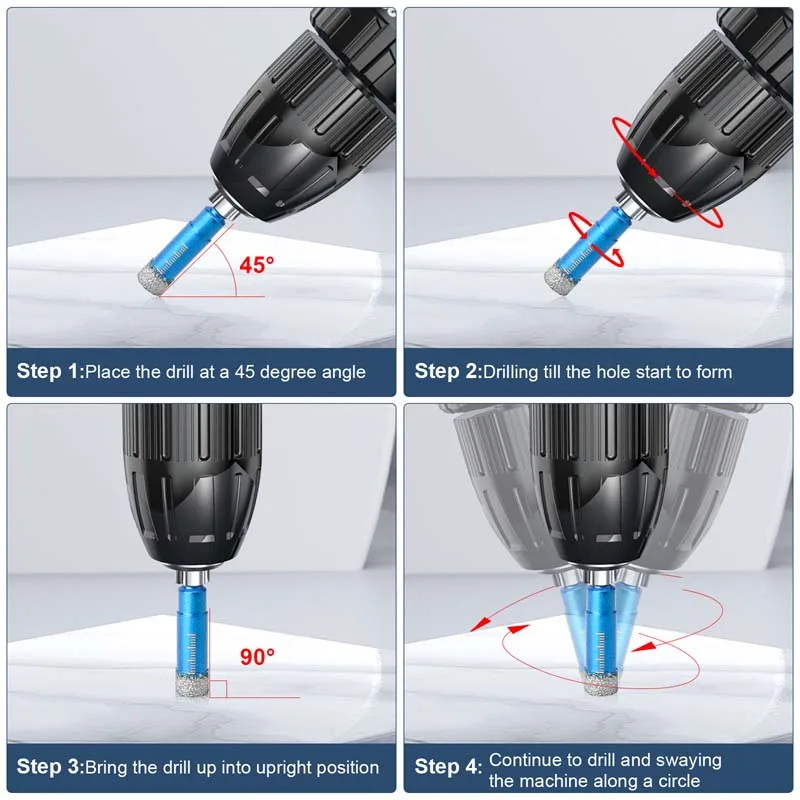 45°

Step 1:Place the drill at a 45 degree angle

Step 2:Drilling till the hole start to form

90°

Step 3:Bring the drill up into upright position

Step 4: Continue to drill and swaying the machine along a circle