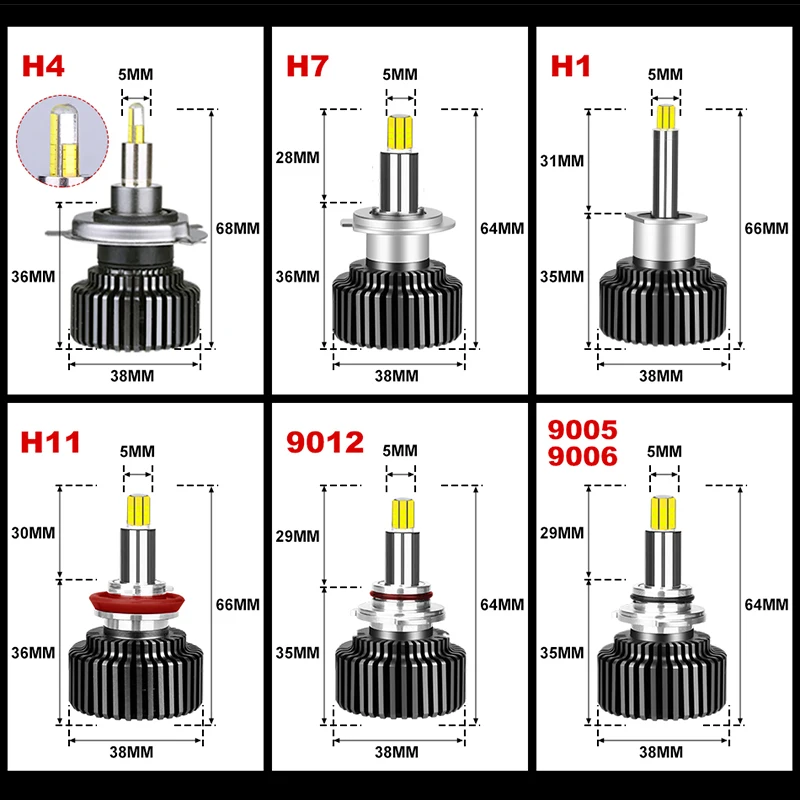 H4
5MM
68MM
36MM
38MM

H7
5MM
28MM
64MM
36MM
38MM

H1
5MM
31MM
66MM
35MM
38MM

H11
5MM
30MM
66MM
36MM
38MM

9012
5MM
29MM
64MM
35MM
38MM

9005
9006
5MM
29MM
64MM
35MM
38MM