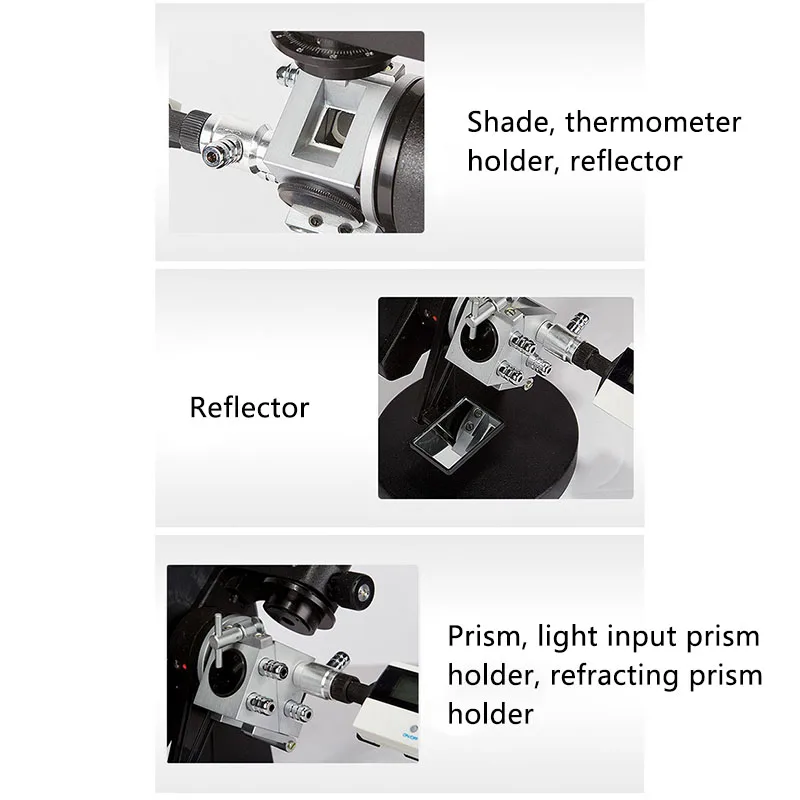 Shade, thermometer holder, reflector

Reflector

Prism, light input prism holder, refracting prism holder