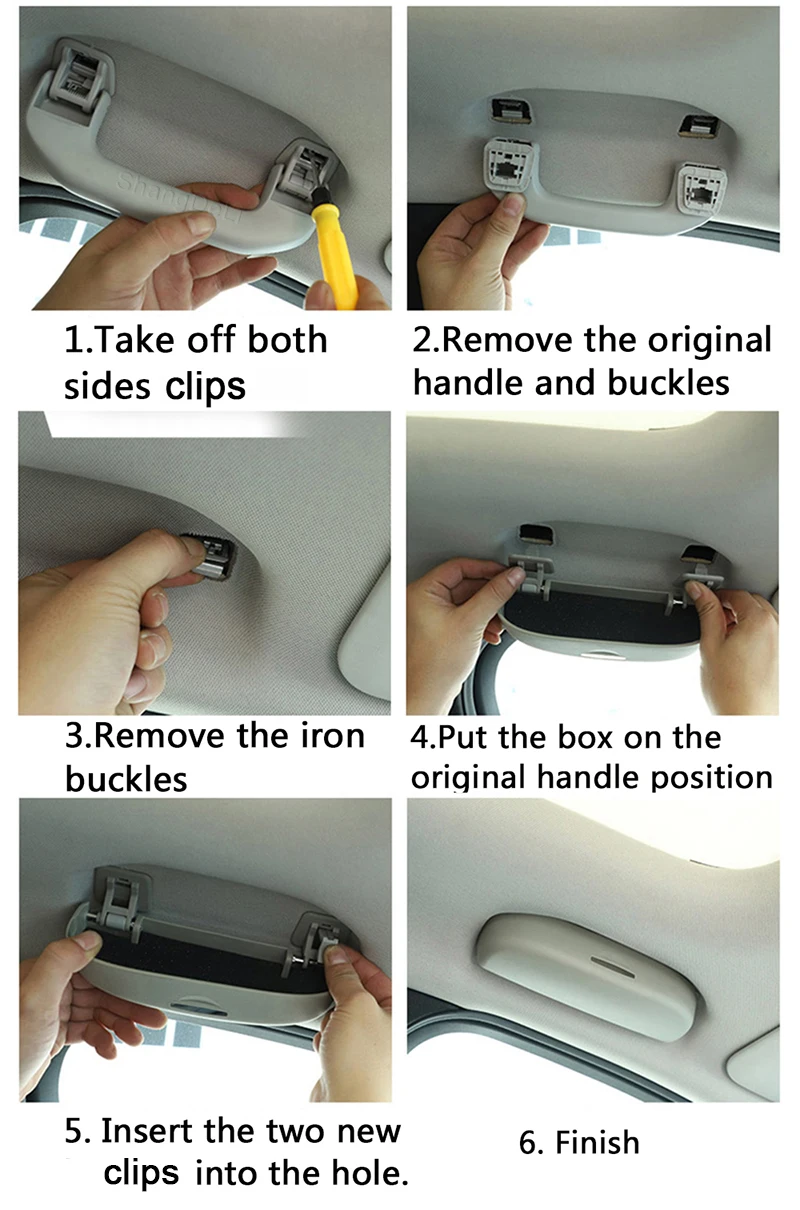 1.Take off both sides clips

2.Remove the original handle and buckles

3.Remove the iron buckles

4.Put the box on the original handle position

5. Insert the two new clips into the hole.

6. Finish