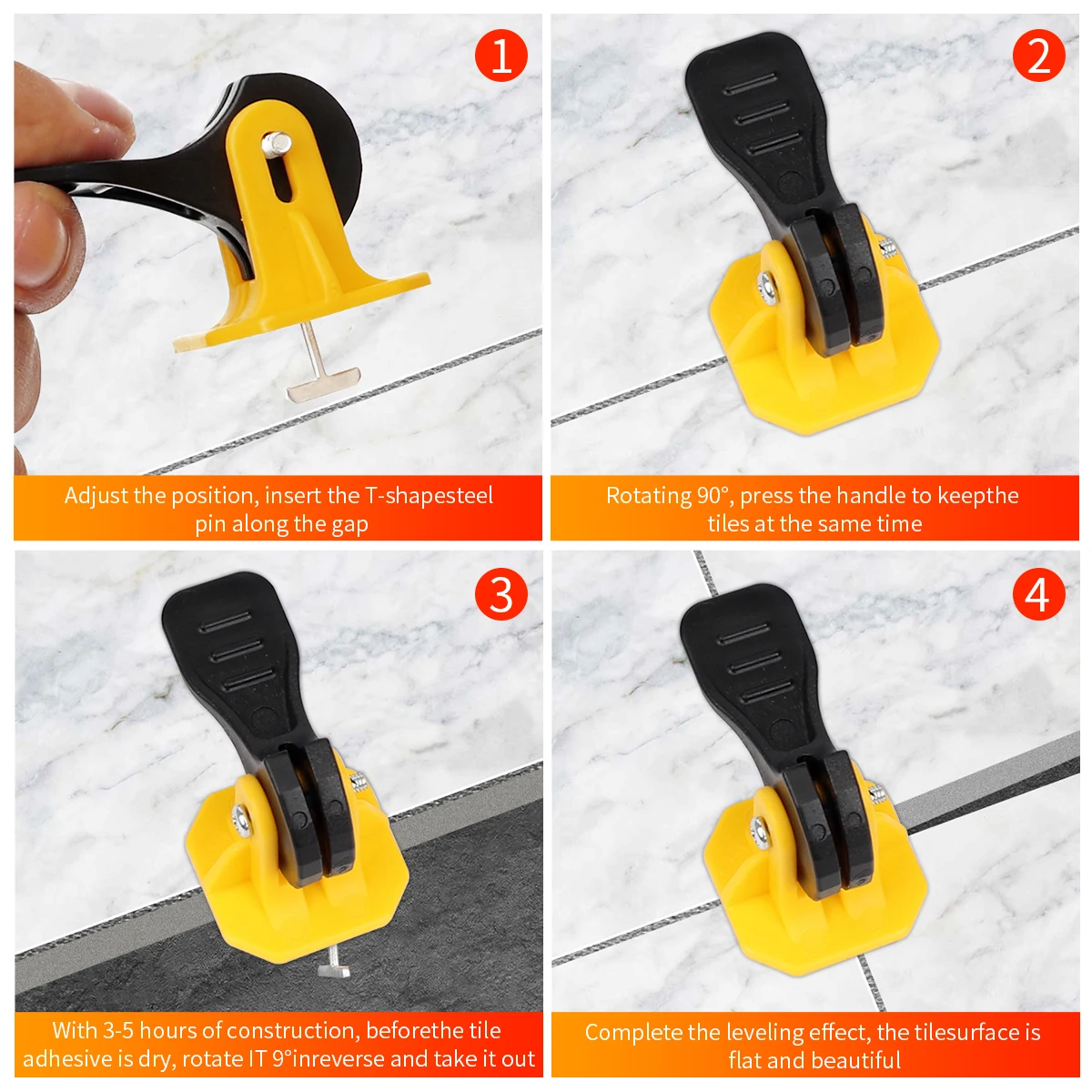 1

Adjust the position, insert the T-shapesteel pin along the gap

2

Rotating 90°, press the handle to keepthe tiles at the same time

3

With 3-5 hours of construction, beforethe tile adhesive is dry, rotate IT 9°inreverse and take it out

4

Complete the leveling effect, the tilesurface is flat and beautiful