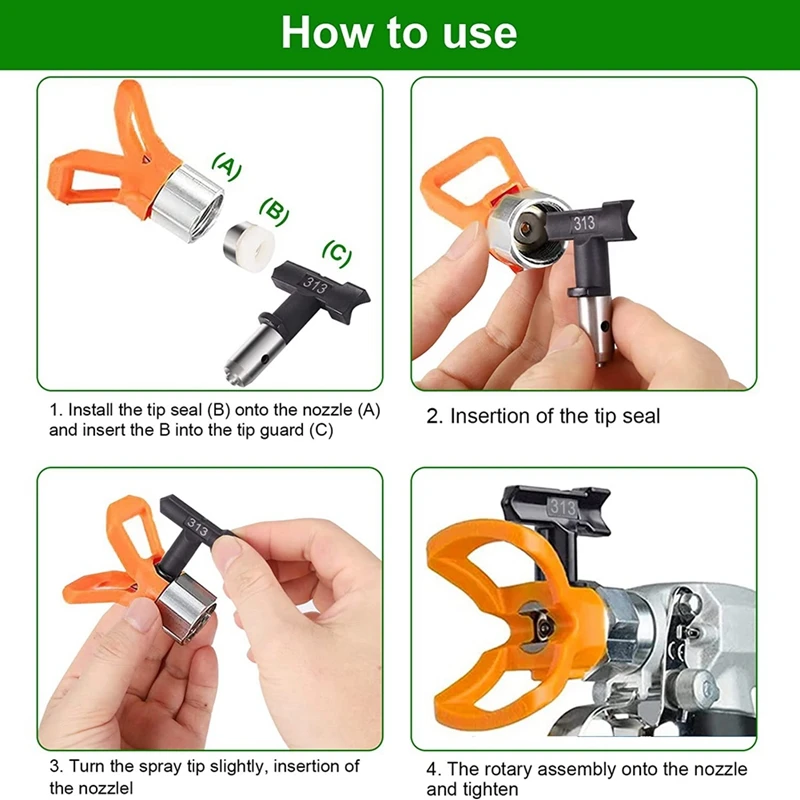 How to use

(A)

(B)

(C)

313

1. Install the tip seal (B) onto the nozzle (A) and insert the B into the tip guard (C)

313

2. Insertion of the tip seal

313

3. Turn the spray tip slightly, insertion of the nozzlel

313

4. The rotary assembly onto the nozzle and tighten