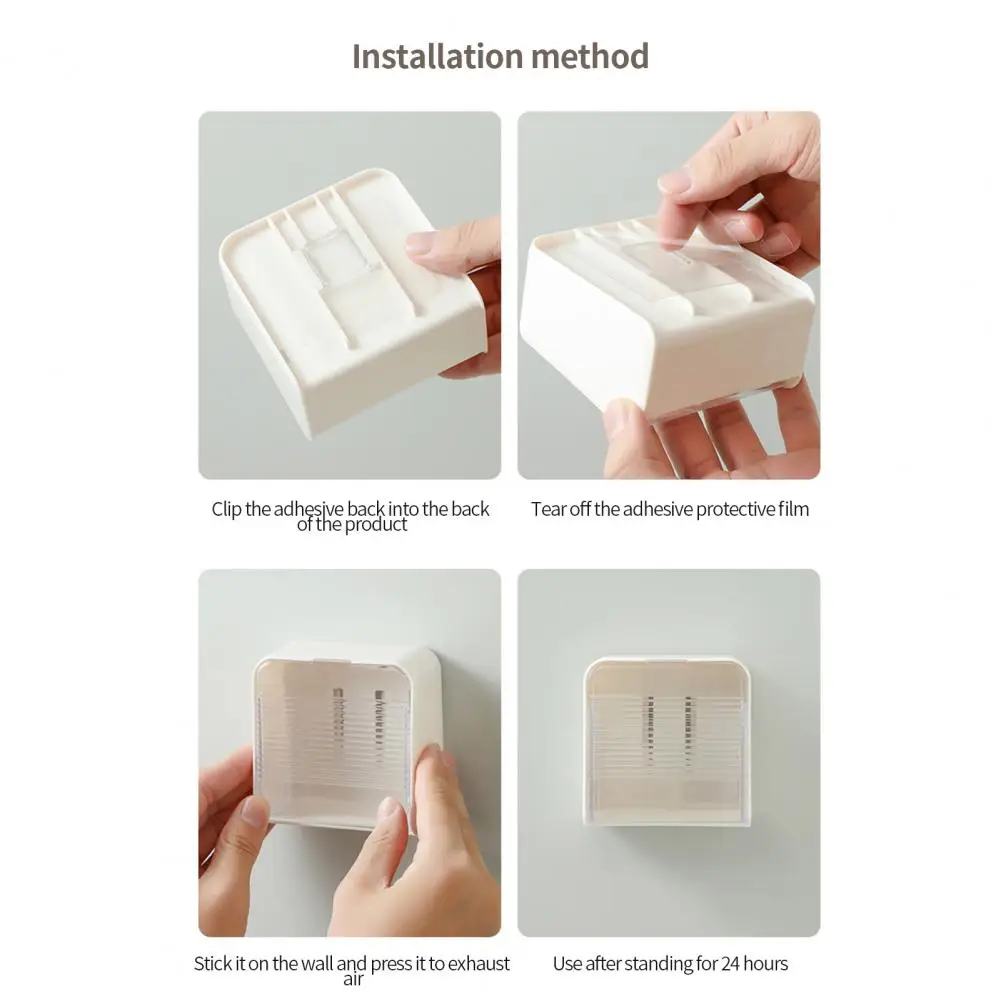 Installation method

Clip the adhesive back into the back of the product

Tear off the adhesive protective film

Stick it on the wall and press it to exhaust air

Use after standing for 24 hours